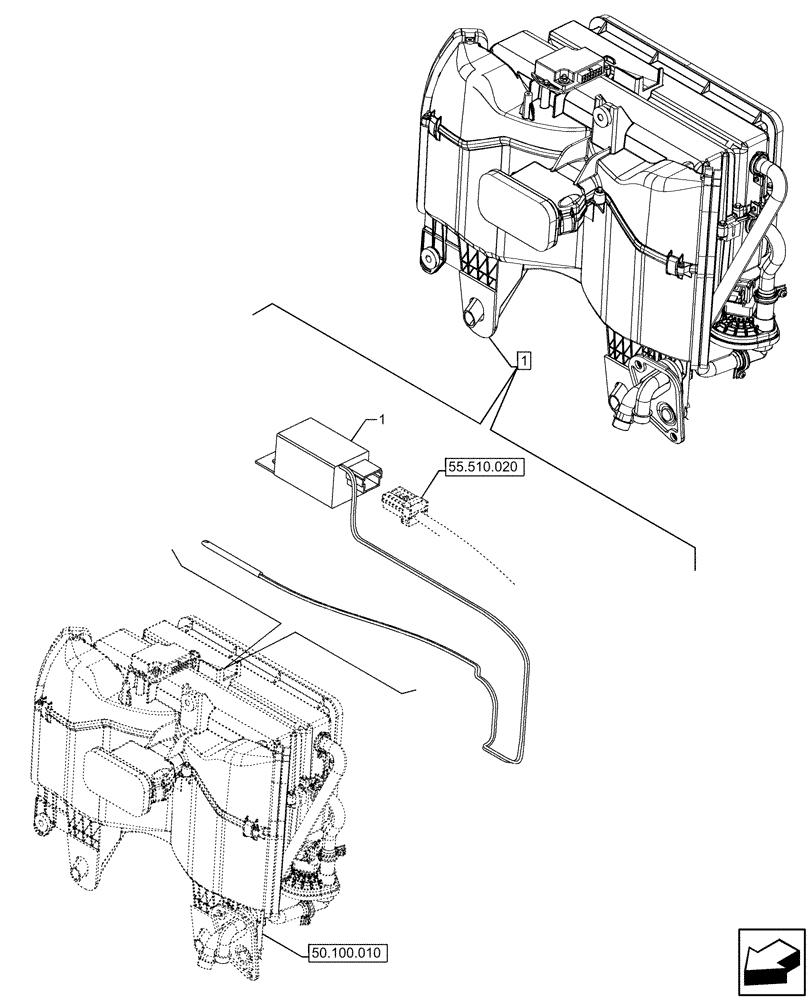 1
1
55.510.020
50.100.010