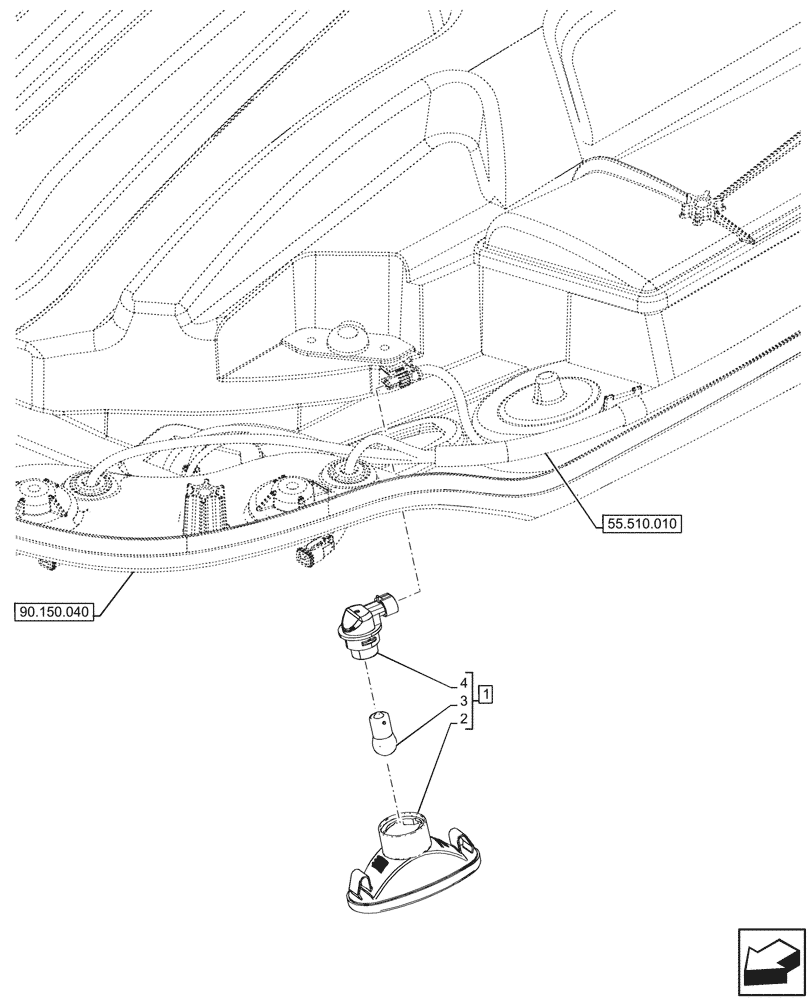 55.510.010

90.150.040

4
3
2

1