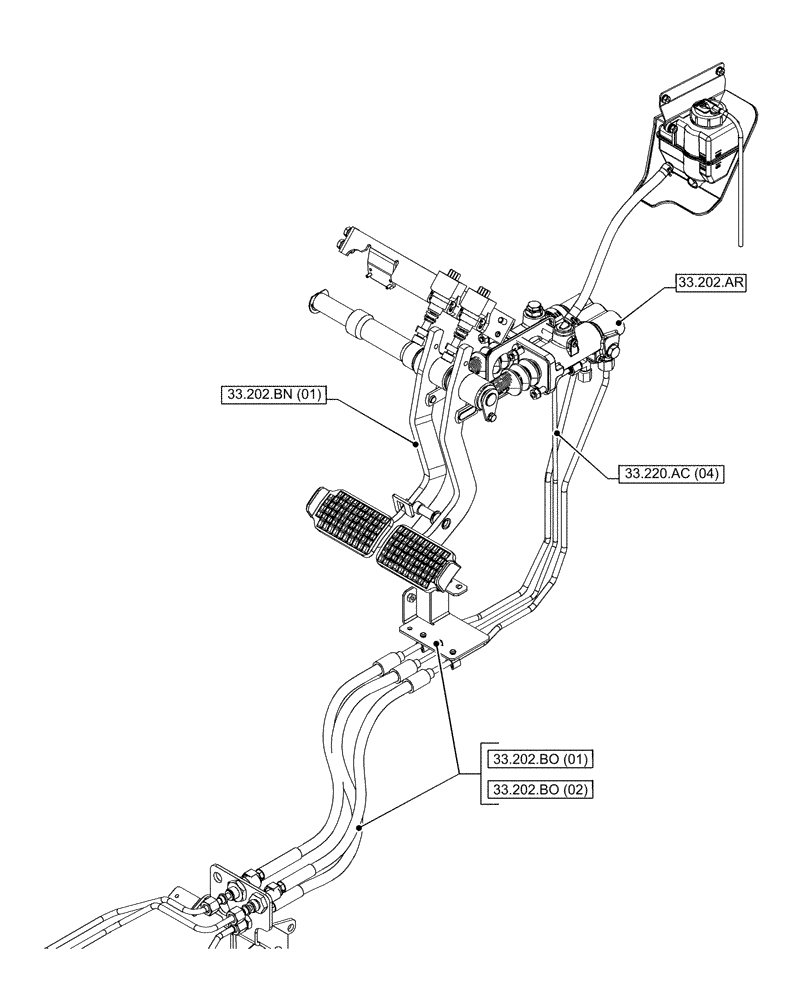 33.202.AR

33.202.BN (01)

33.220.AC (04)

33.202.BO (01)

33.202.BO (02)