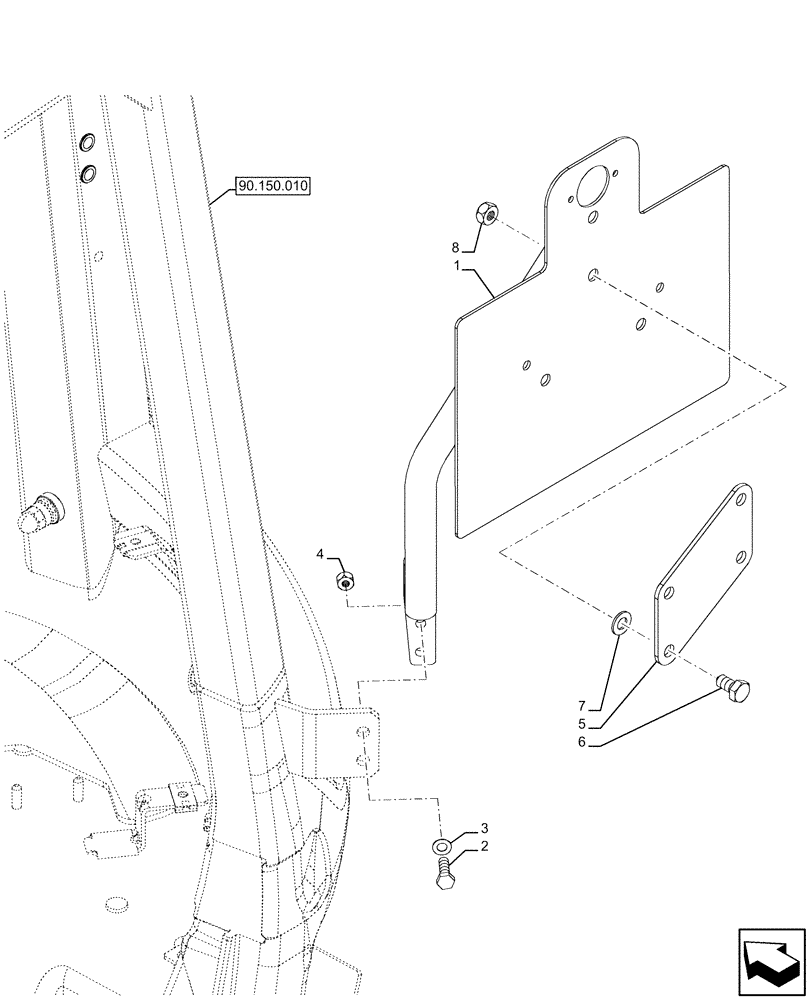 90.150.010

8
1
4
7
5
6
3
2