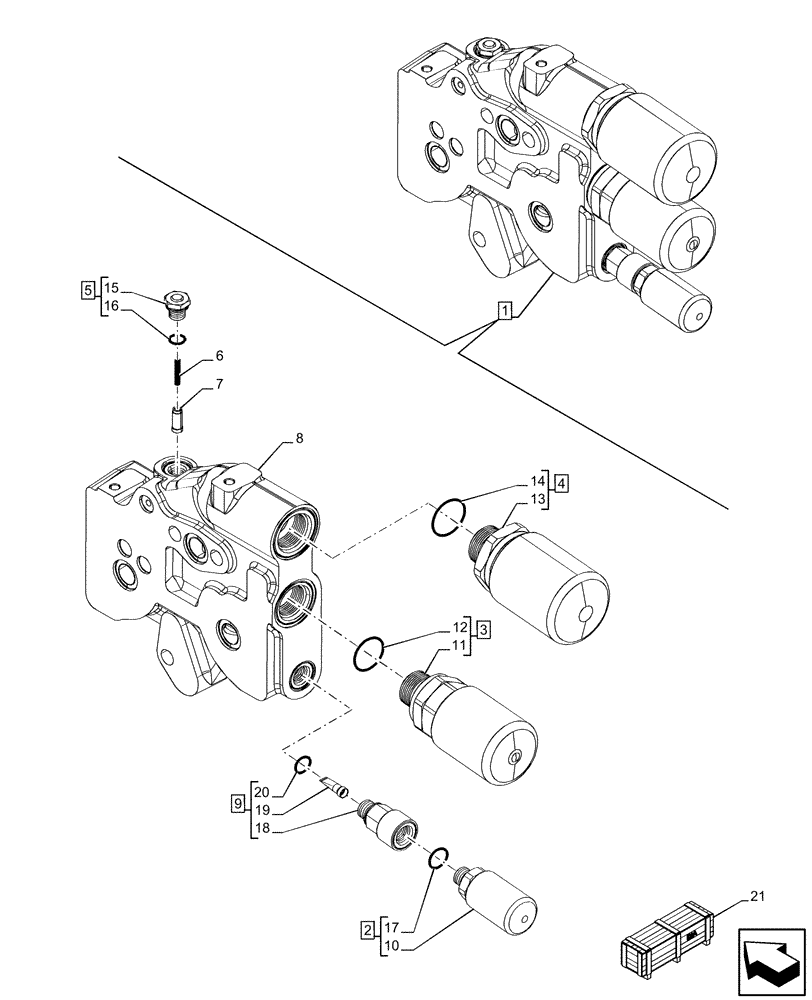 1
5
15
16
6
7
8
14
13
4
12
11
3
9
20
19
18
2
17
10
21