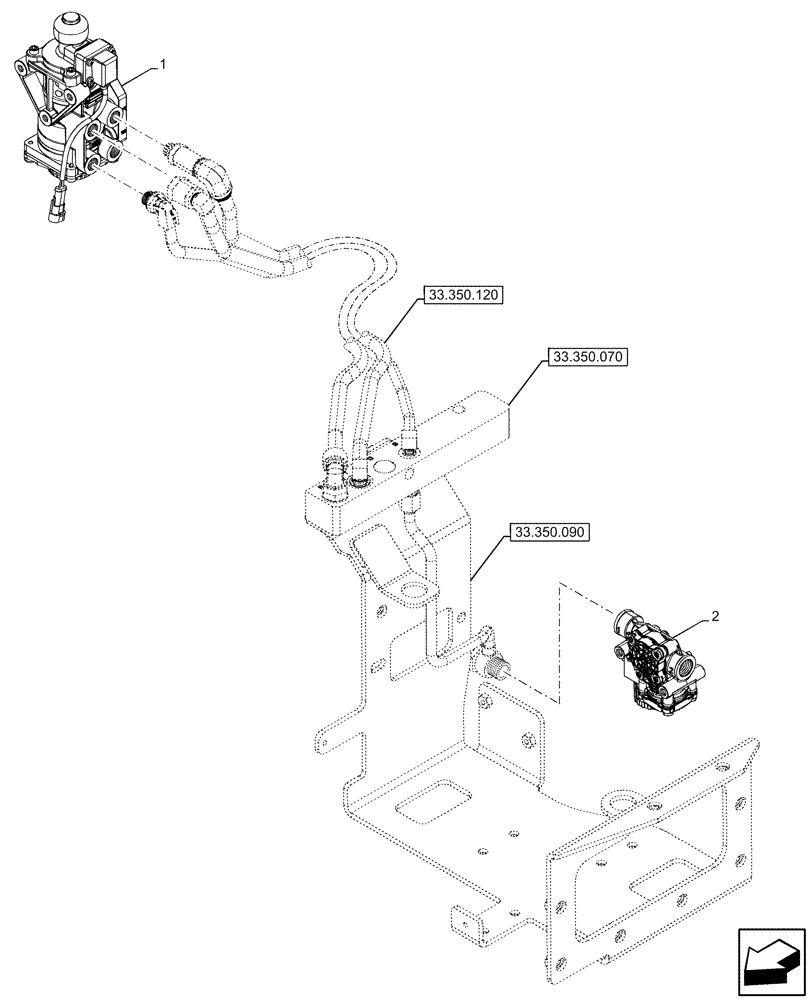 1
33.350.120
33.350.070
33.350.090
2