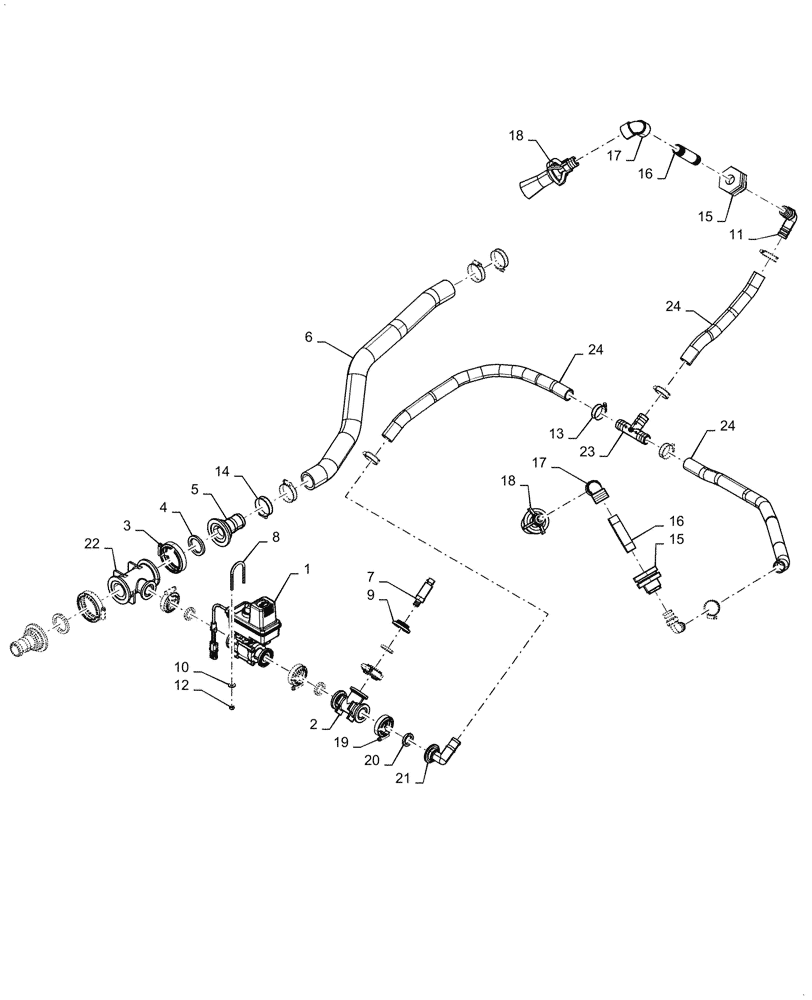 18
17
16
15
11
24
6
24
13
23
24
17
18
16
15
14
5
4
3
22
8
1
7
9
10
12
2
19
20
21