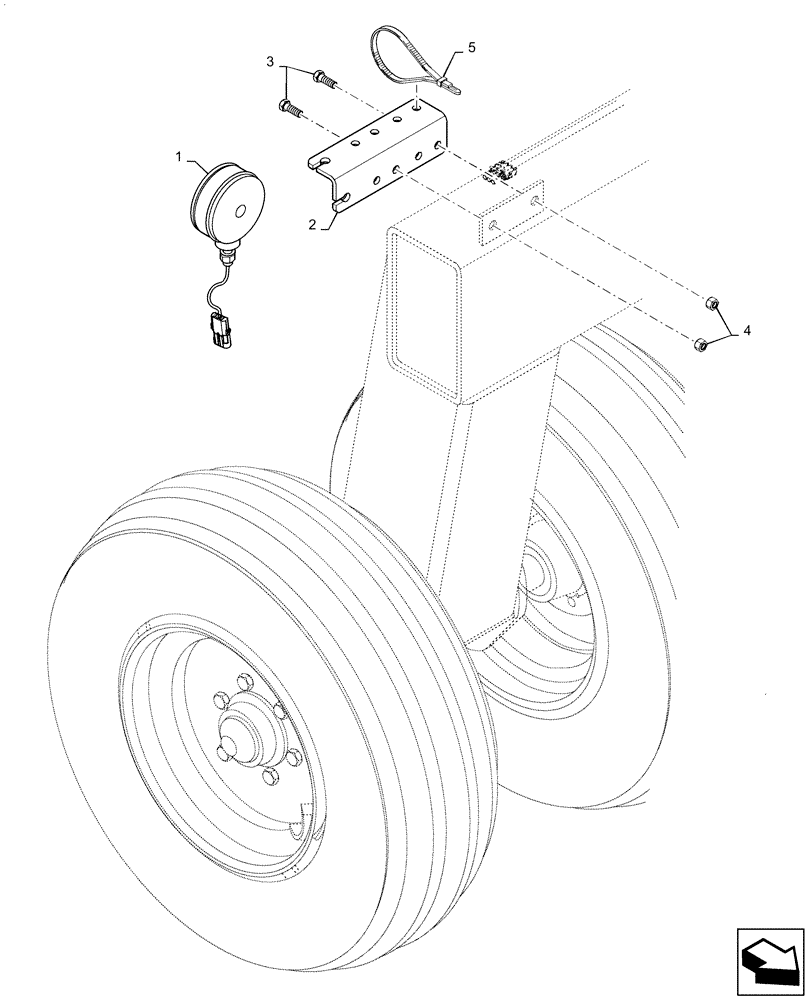 3
5
1
2
4