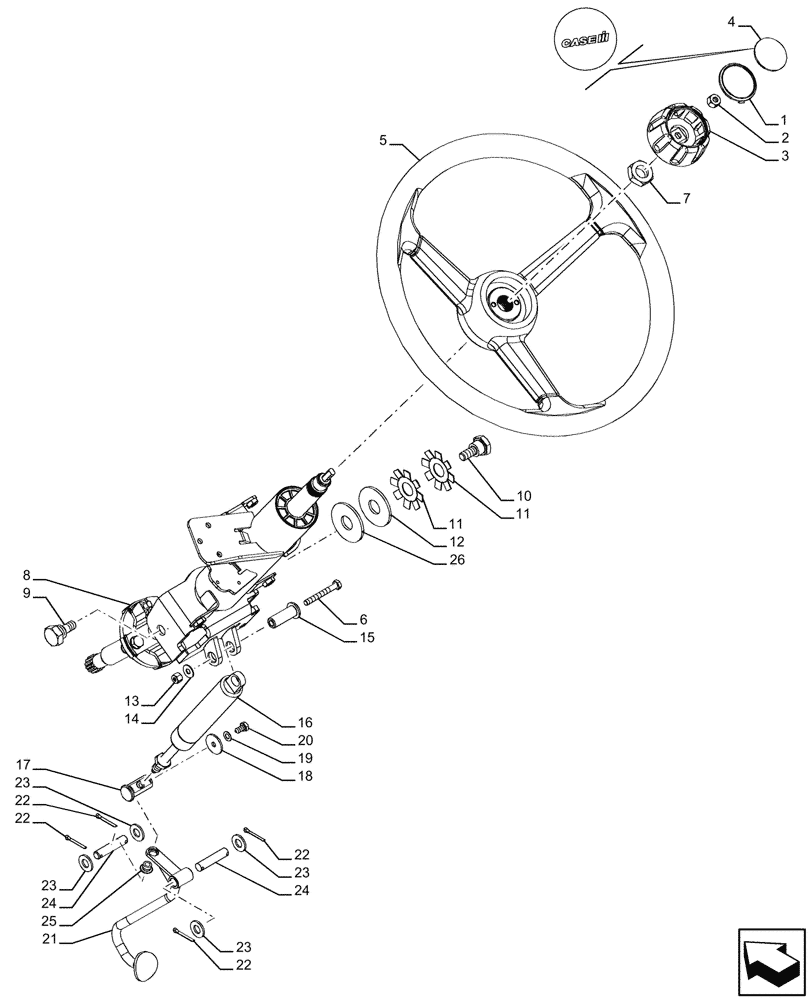 CASE IH
4
1
2
3
5
7
10
11
11
12
26
8
9
6
15
13
14
16
20
19
18
17
23
22
22
23
24
25
21
22
23
24
23
22