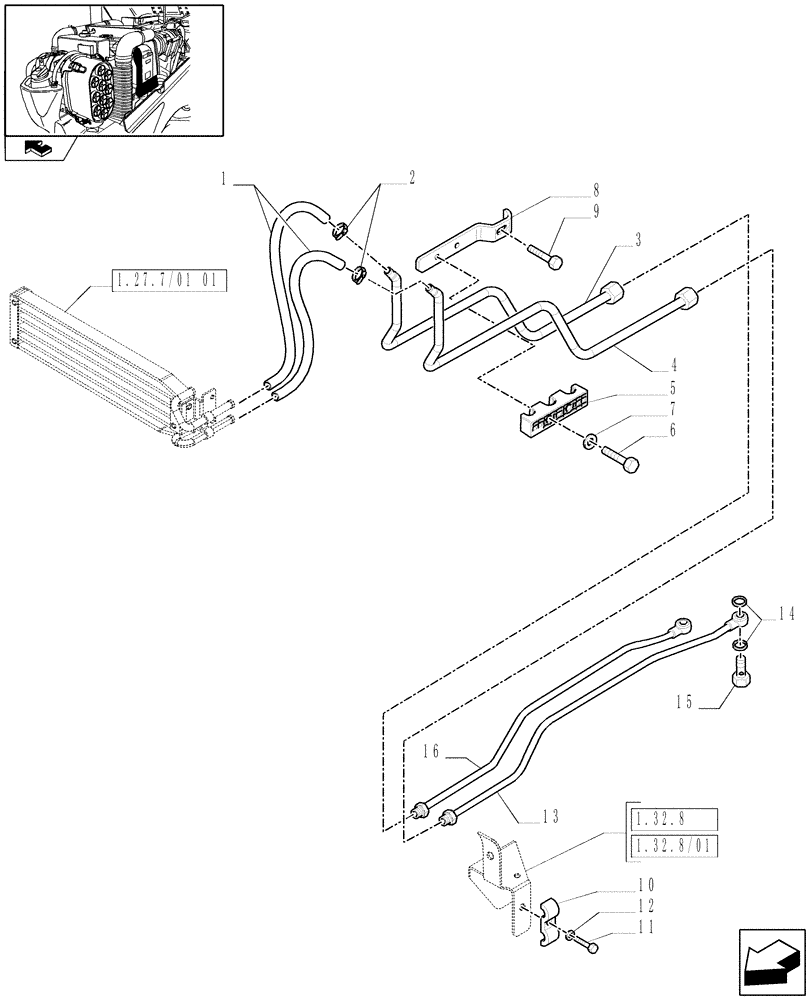 1
2
8
9
3
1.27.7/01 01
4
5
7
6
14
15
16
13
1.32.8
1.32.8/01
10
12
11