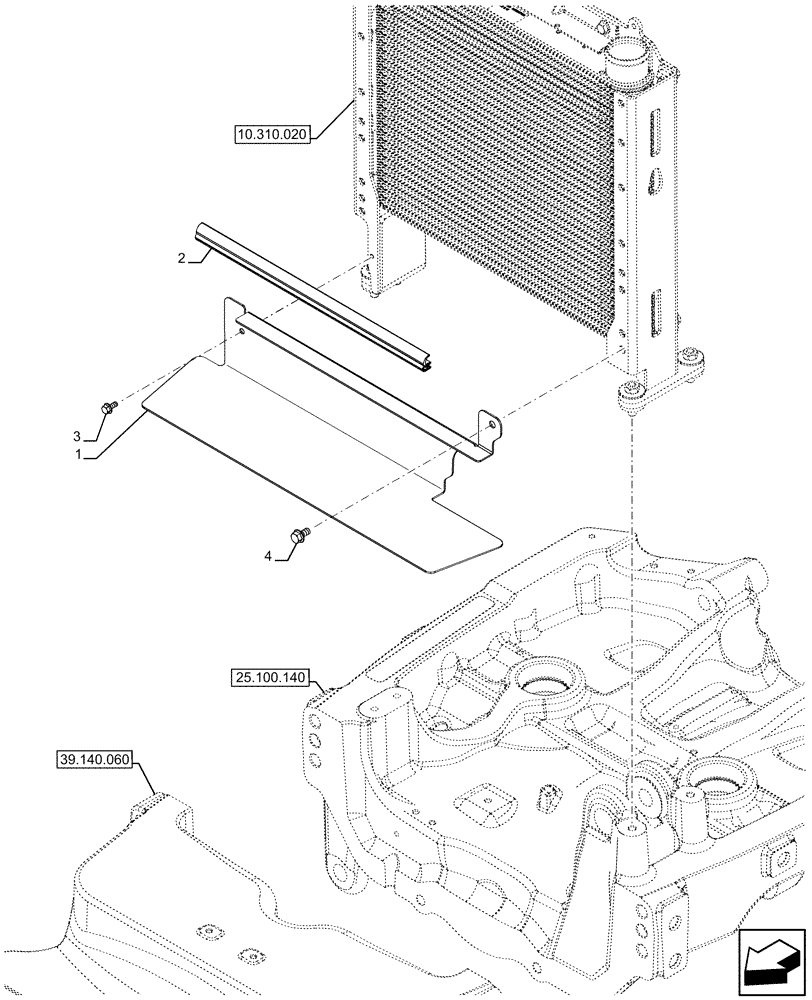 10.310.020

2

3

1

4

25.100.140

39.140.060