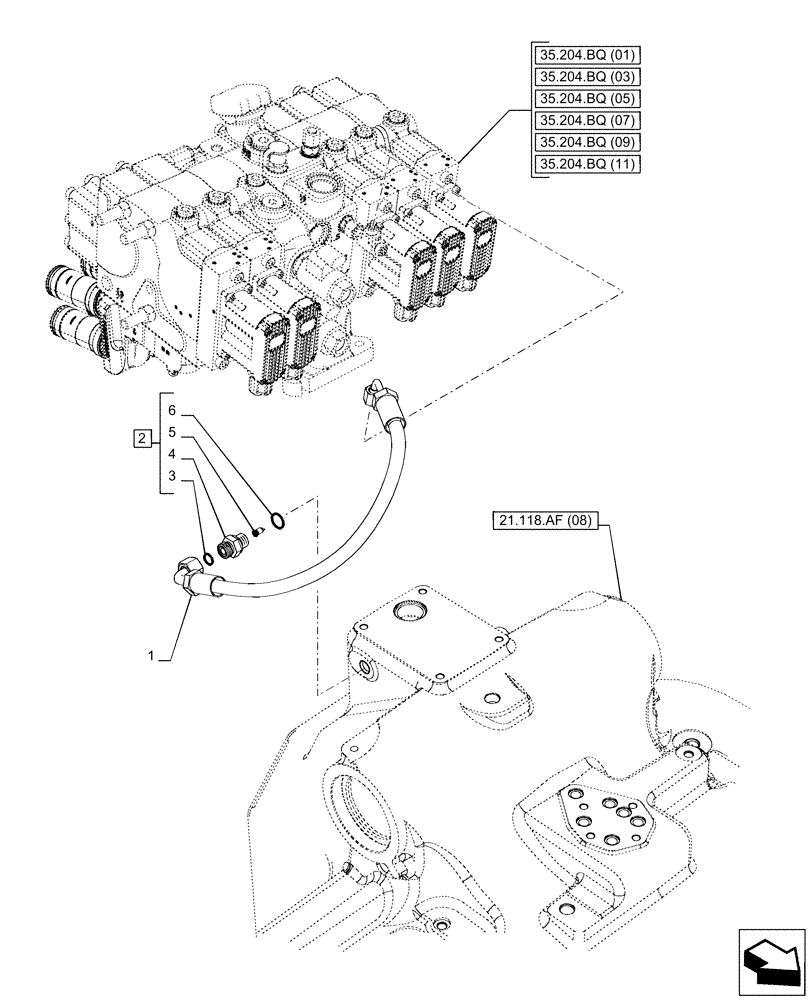 35.204.BQ (01)
35.204.BQ (03)
35.204.BQ (05)
35.204.BQ (07)
35.204.BQ (09)
35.204.BQ (11)

2
6
5
4
3

21.118.AF (08)

1