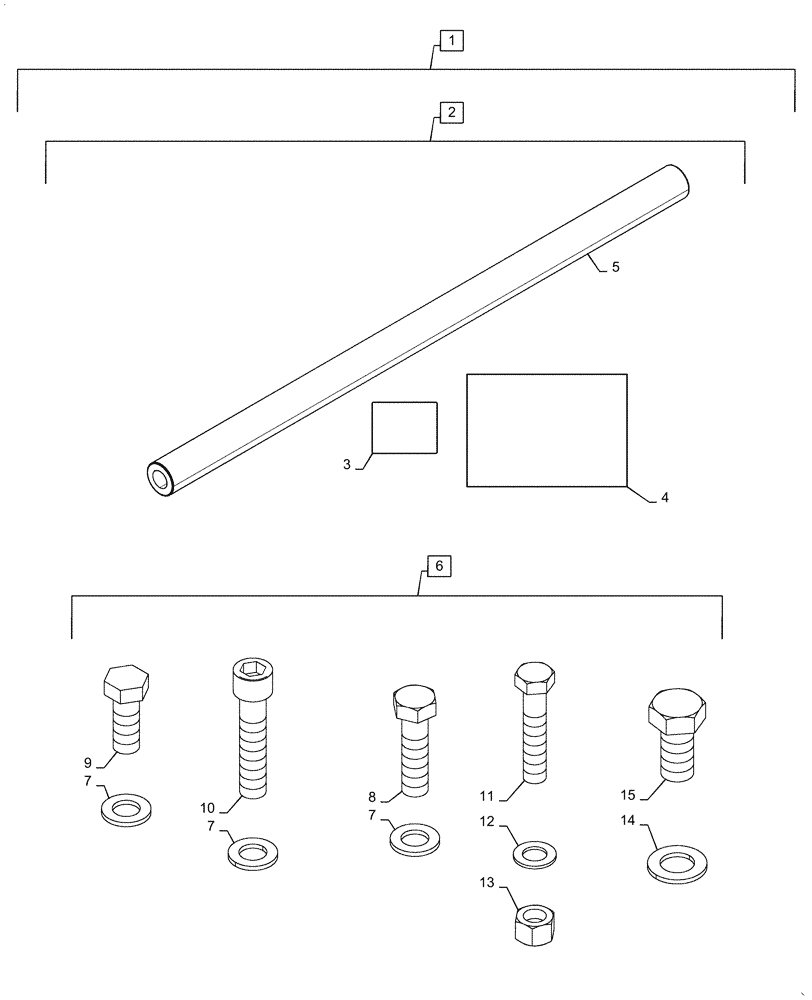 1

2

5

3

4

6

9

7

10

7

8

7

11

12

13

15

14