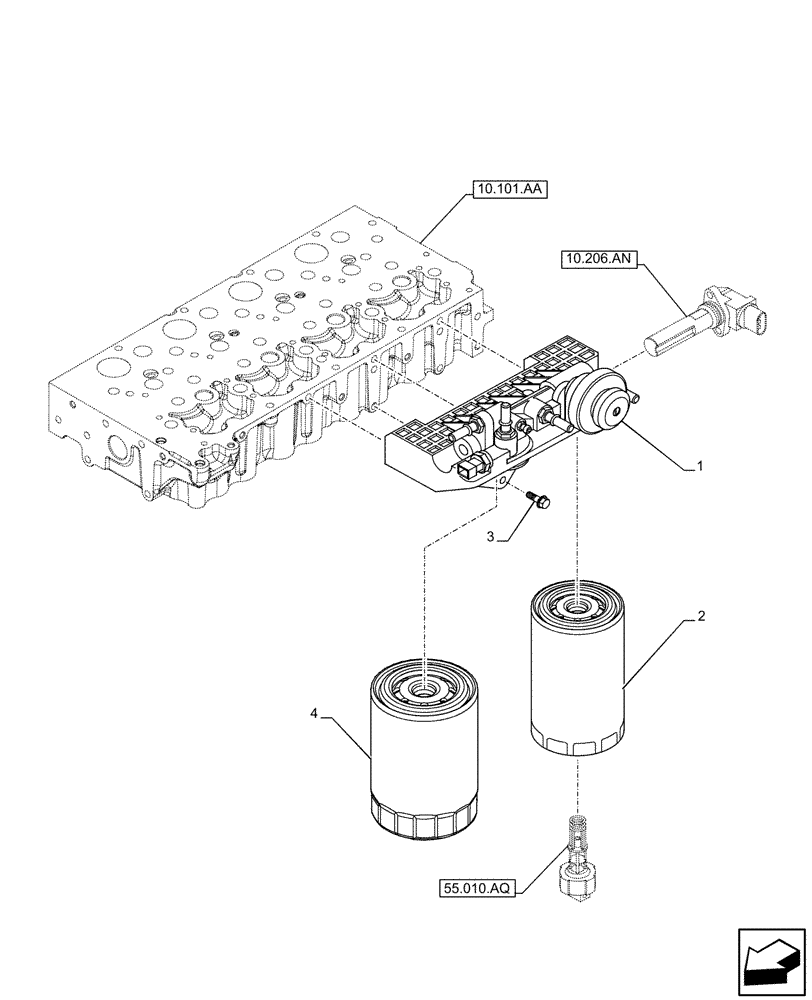 10.101.AA
10.206.AN
1
3
2
4
55.010.AQ