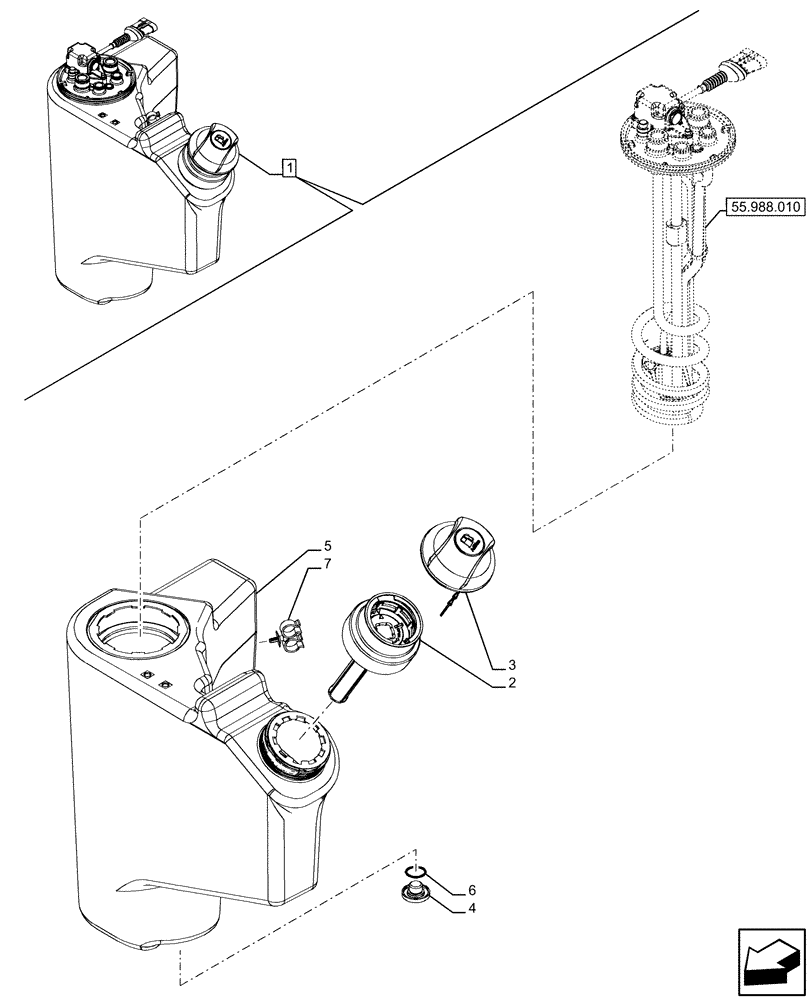 1

55.988.010

5
7
3
2
6
4