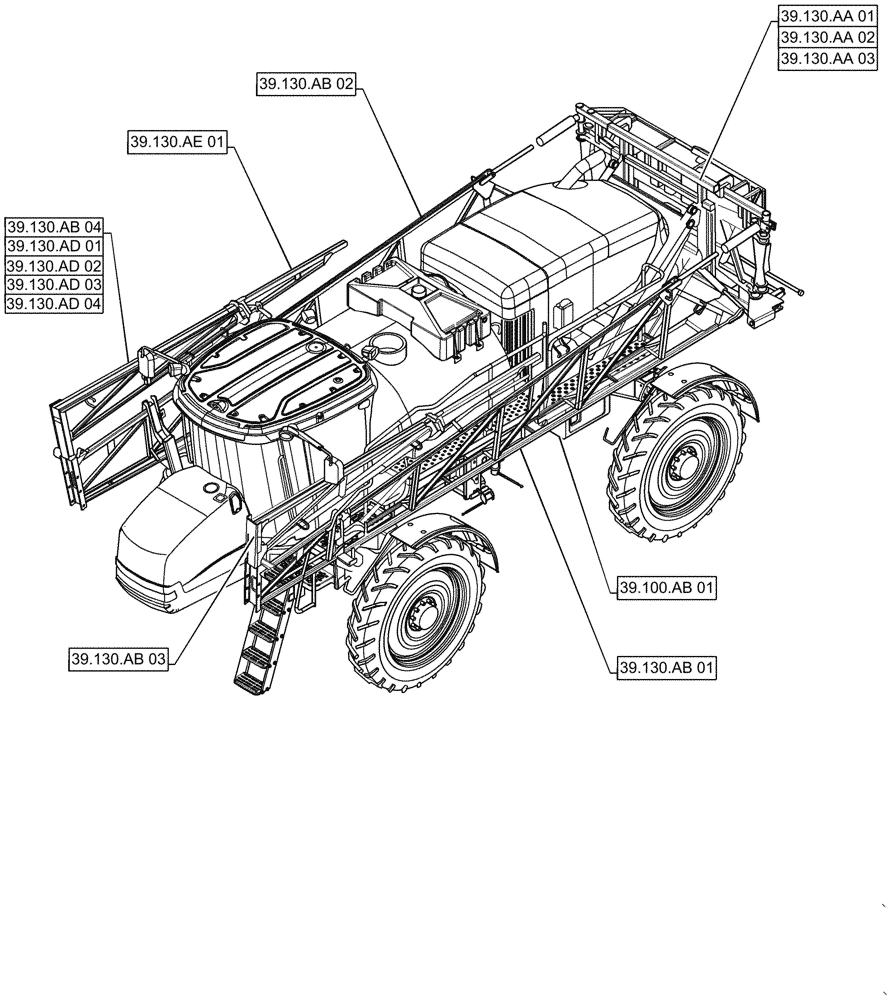 39.130.AA 01
39.130.AA 02
39.130.AA 03

39.130.AB 02

39.130.AE 01

39.130.AB 04
39.130.AD 01
39.130.AD 02
39.130.AD 03
39.130.AD 04

39.100.AB 01

39.130.AB 03

39.130.AB 01