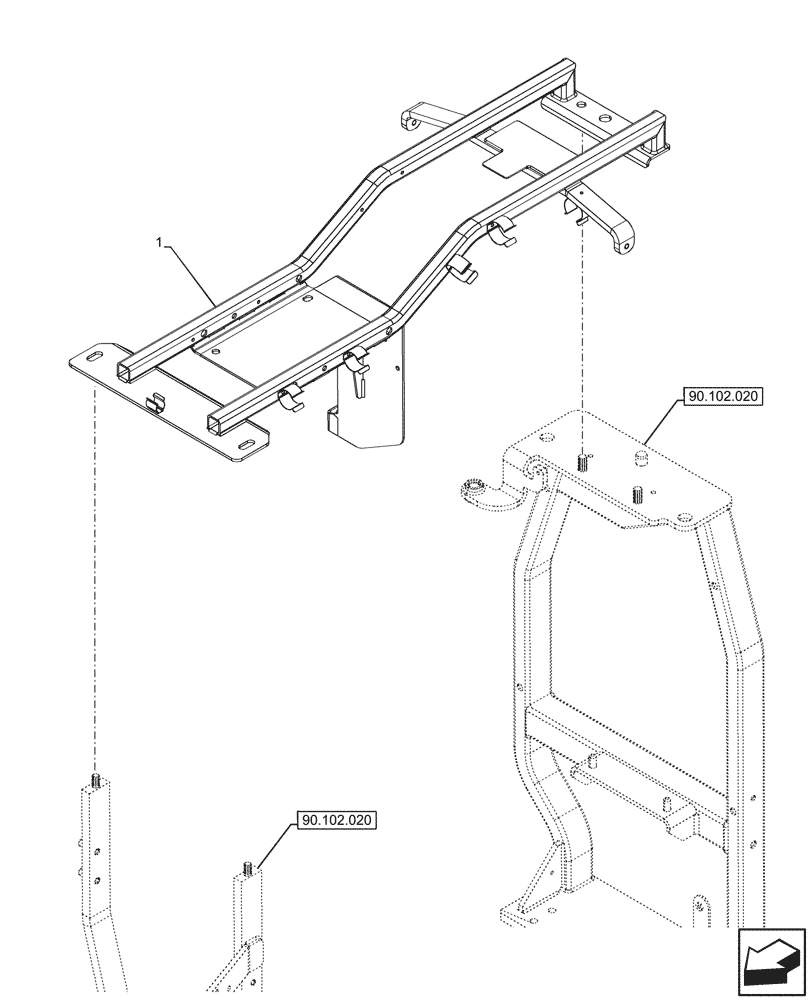 1

90.102.020

90.102.020