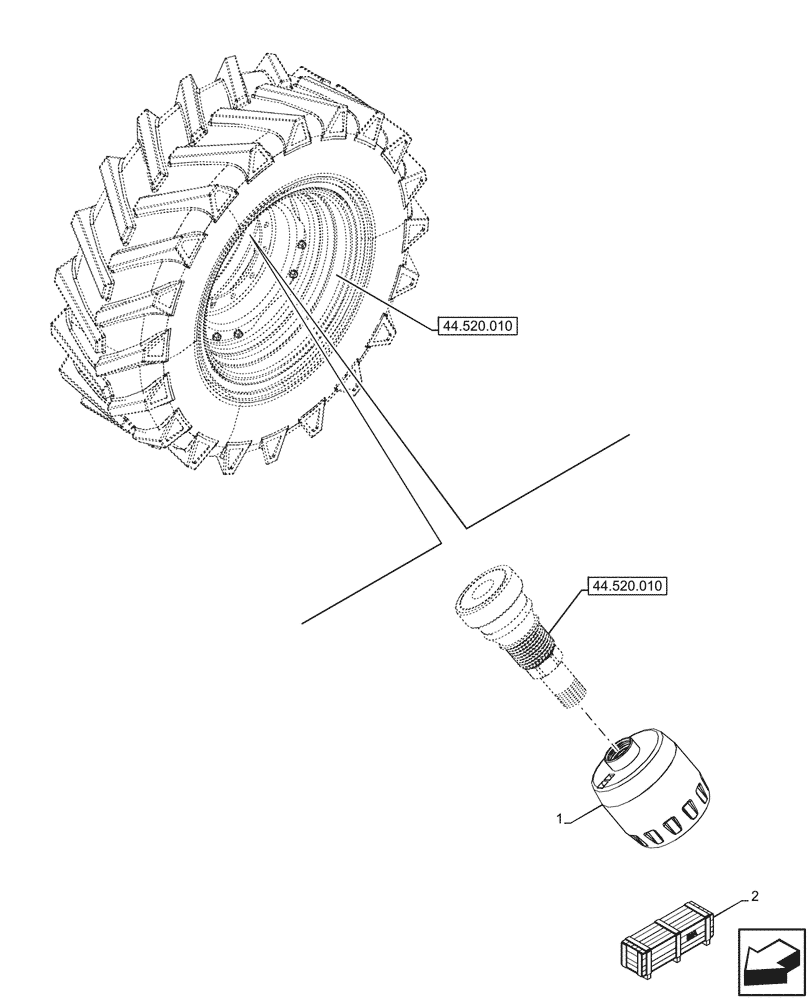 44.520.010

44.520.010

1

2