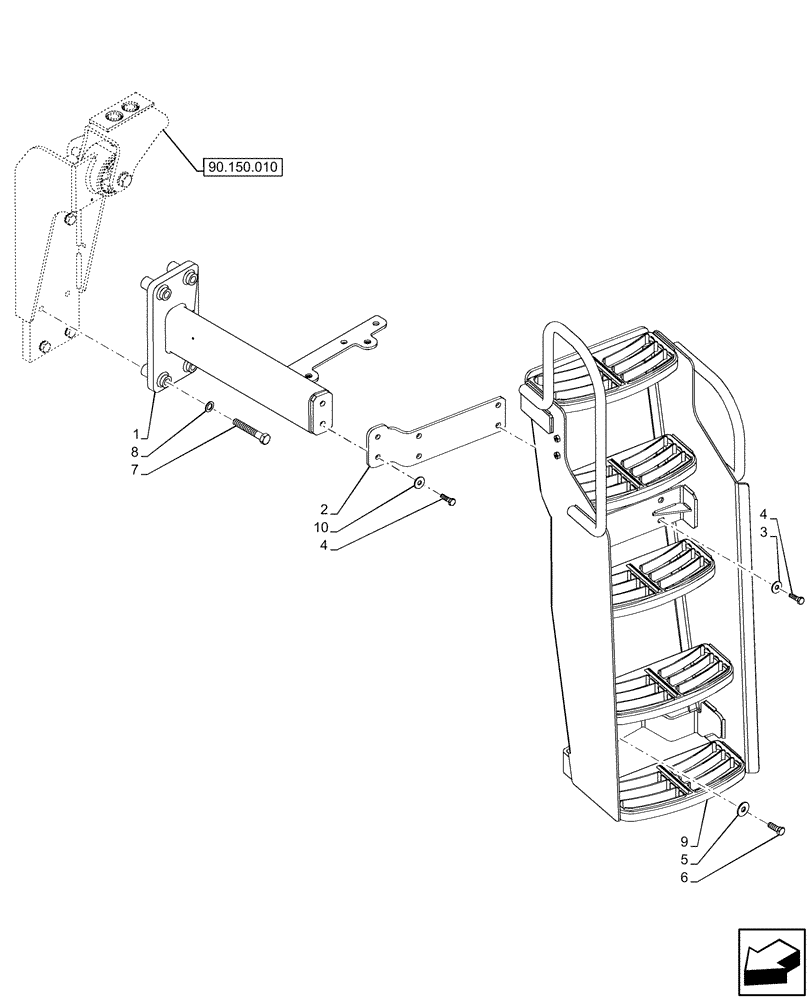 90.150.010

1
8
7

2
10
4

4
3

9
5
6