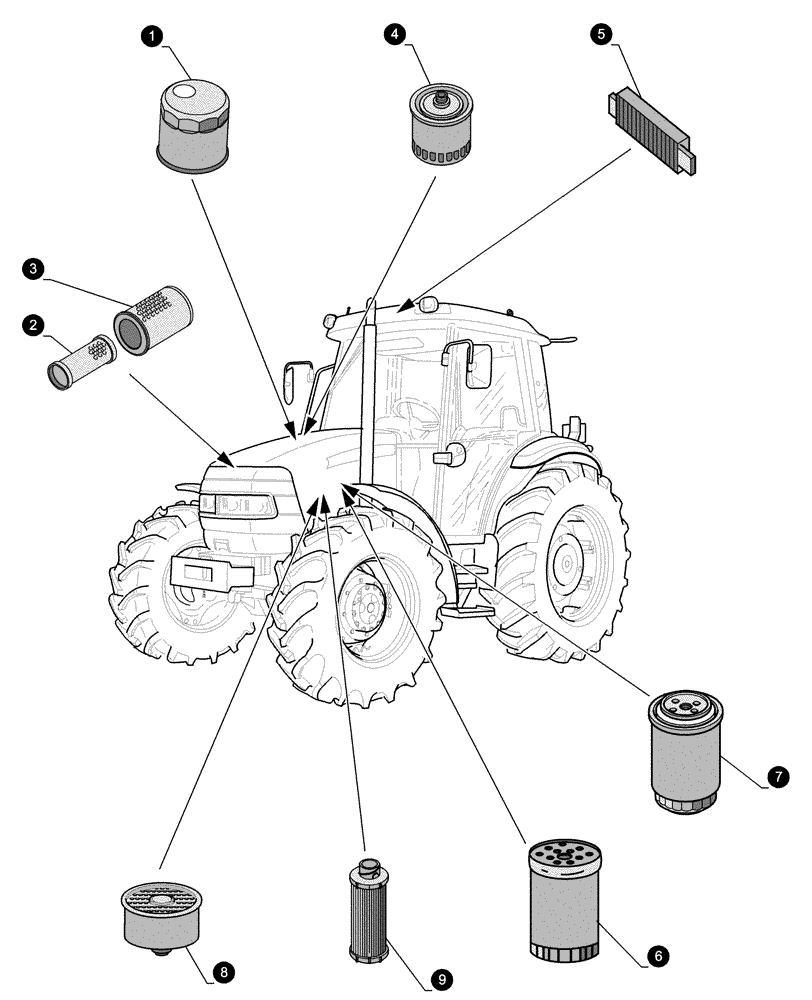 1
4
5
3
2
7
8
9
6