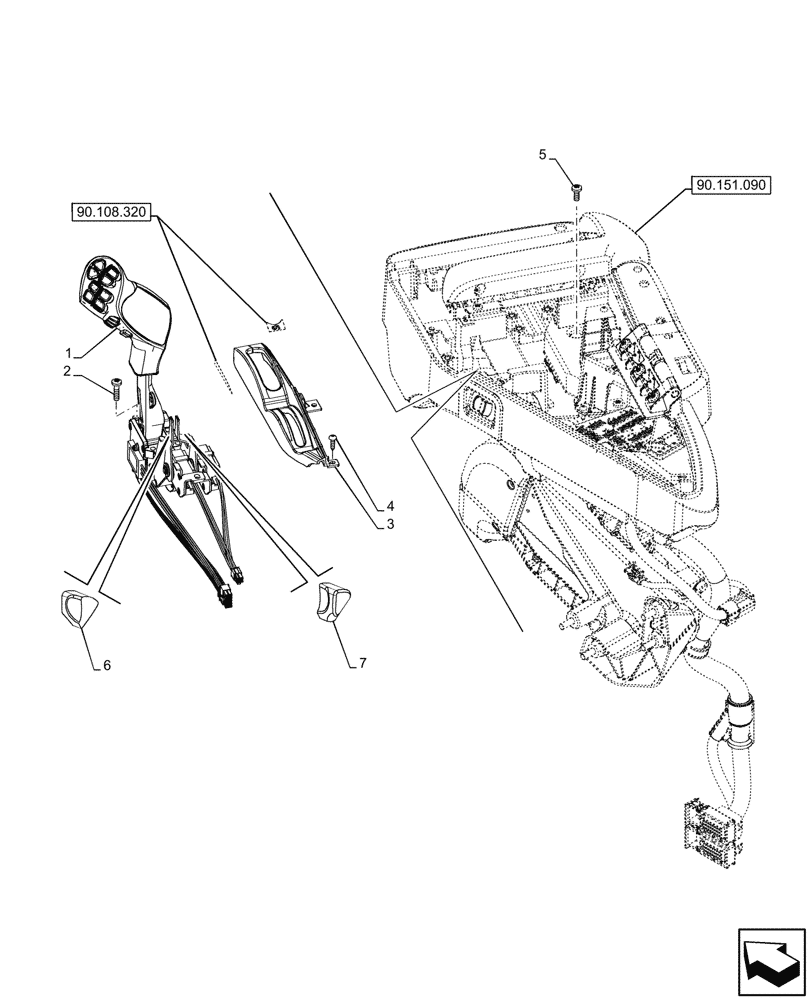 5

90.151.090

90.108.320

1

2

4

3

6

7