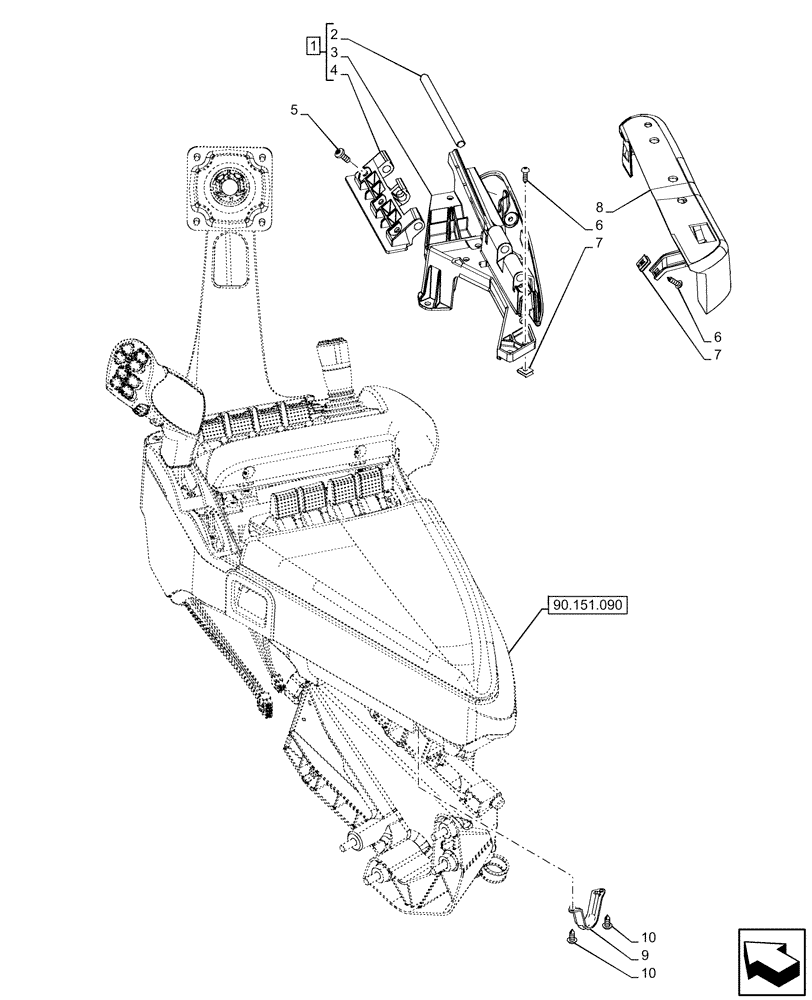 1
2
3
4
5
6
7
8
6
7
90.151.090
10
9
10