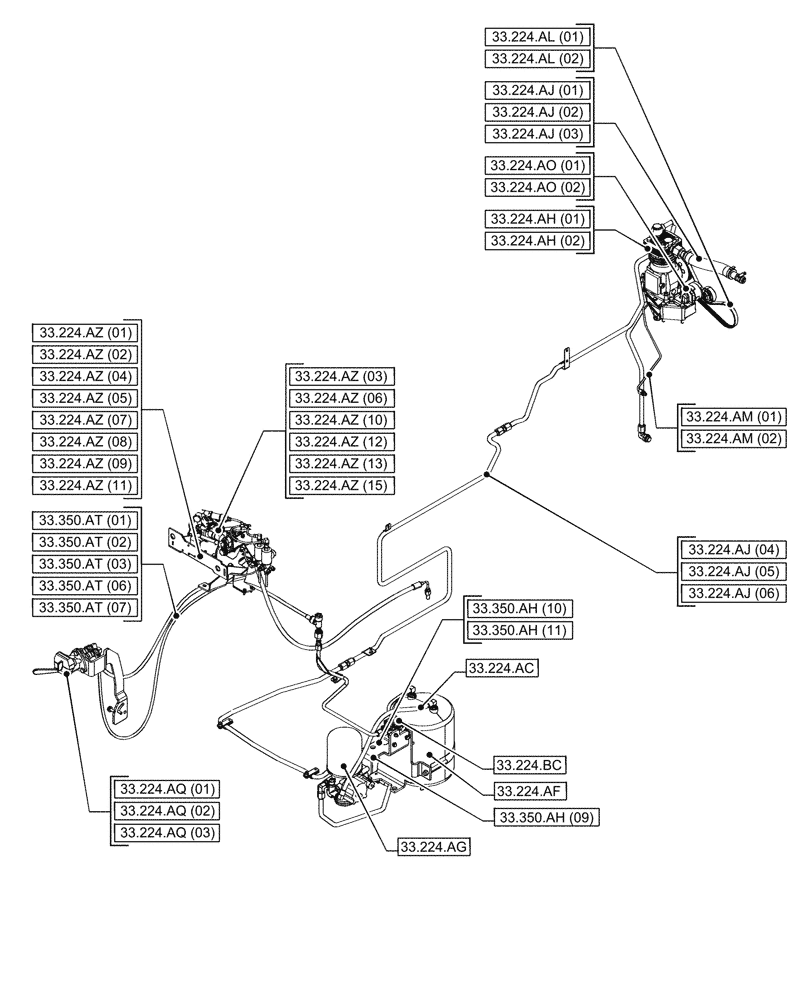 33.224.AL (01)
33.224.AL (02)
33.224.AJ (01)
33.224.AJ (02)
33.224.AJ (03)
33.224.AO (01)
33.224.AO (02)
33.224.AH (01)
33.224.AH (02)

33.224.AZ (01)
33.224.AZ (02)
33.224.AZ (04)
33.224.AZ (05)
33.224.AZ (07)
33.224.AZ (08)
33.224.AZ (09)
33.224.AZ (11)

33.224.AZ (03)
33.224.AZ (06)
33.224.AZ (10)
33.224.AZ (12)
33.224.AZ (13)
33.224.AZ (15)

33.224.AM (01)
33.224.AM (02)

33.350.AT (01)
33.350.AT (02)
33.350.AT (03)
33.350.AT (06)
33.350.AT (07)

33.224.AJ (04)
33.224.AJ (05)
33.224.AJ (06)

33.350.AH (10)
33.350.AH (11)

33.224.AC

33.224.BC

33.224.AF

33.350.AH (09)

33.224.AQ (01)
33.224.AQ (02)
33.224.AQ (03)

33.224.AG