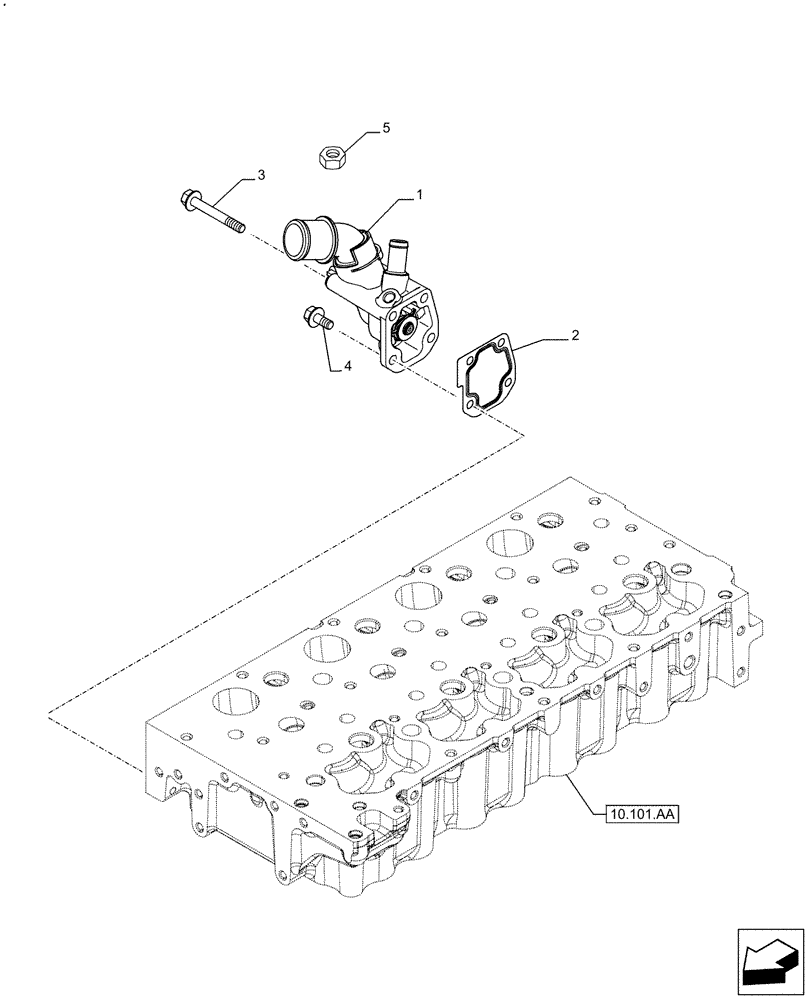 5
3
1
4
2
10.101.AA