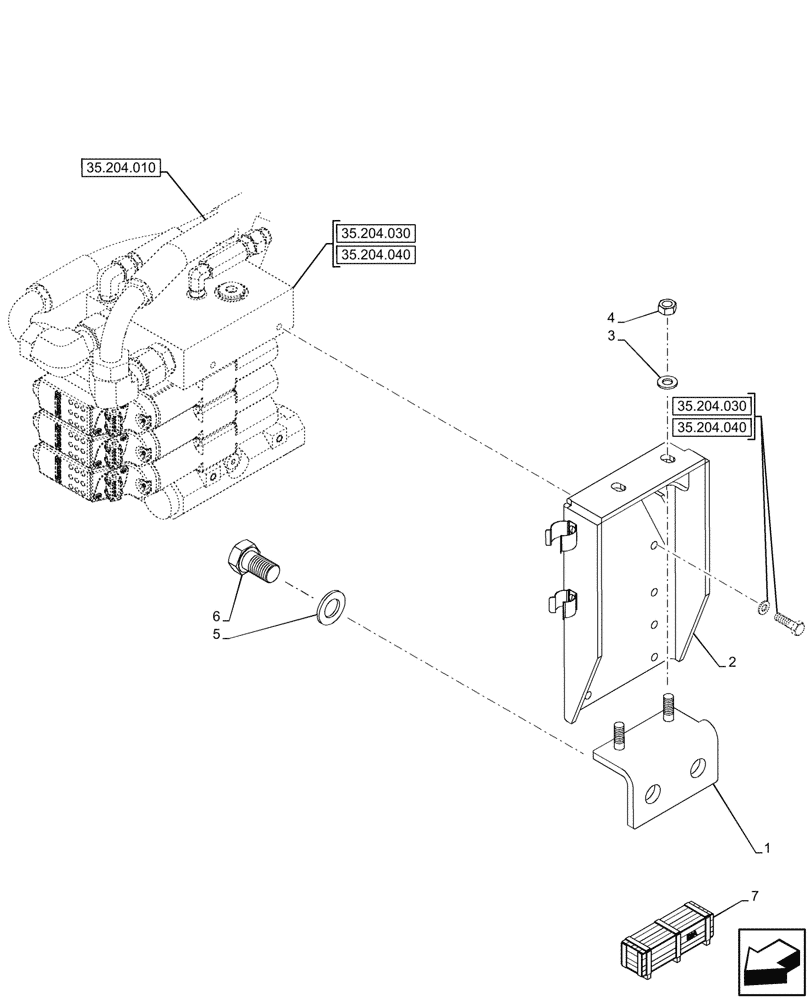 35.204.010

35.204.030
35.204.040

4
3

35.204.030
35.204.040

6
5

2

1

7