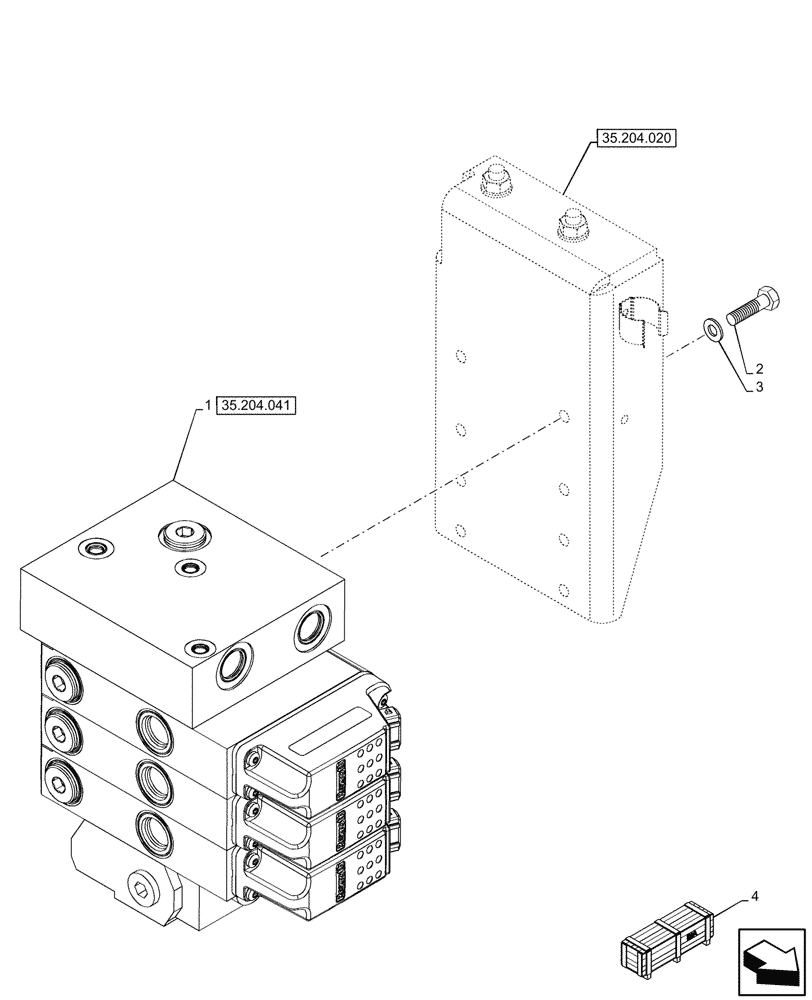 35.204.020

2

3

1 35.204.041

4