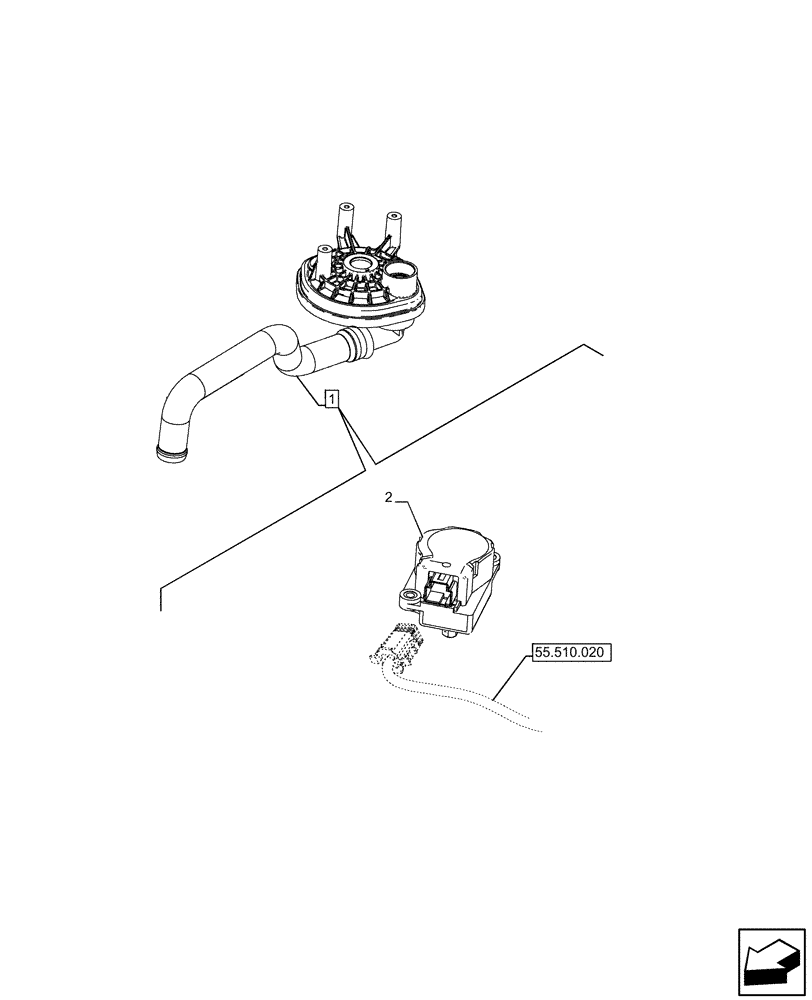 1

2

55.510.020