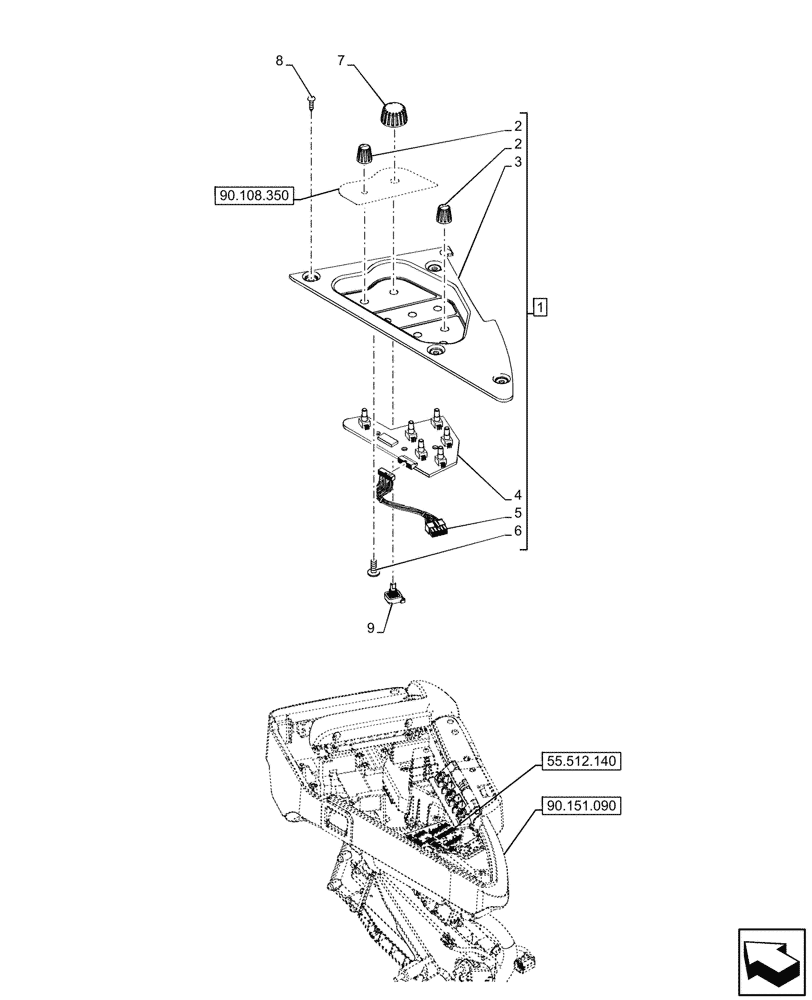 8
7
2
2
3
90.108.350
1
4
5
6
9
55.512.140
90.151.090