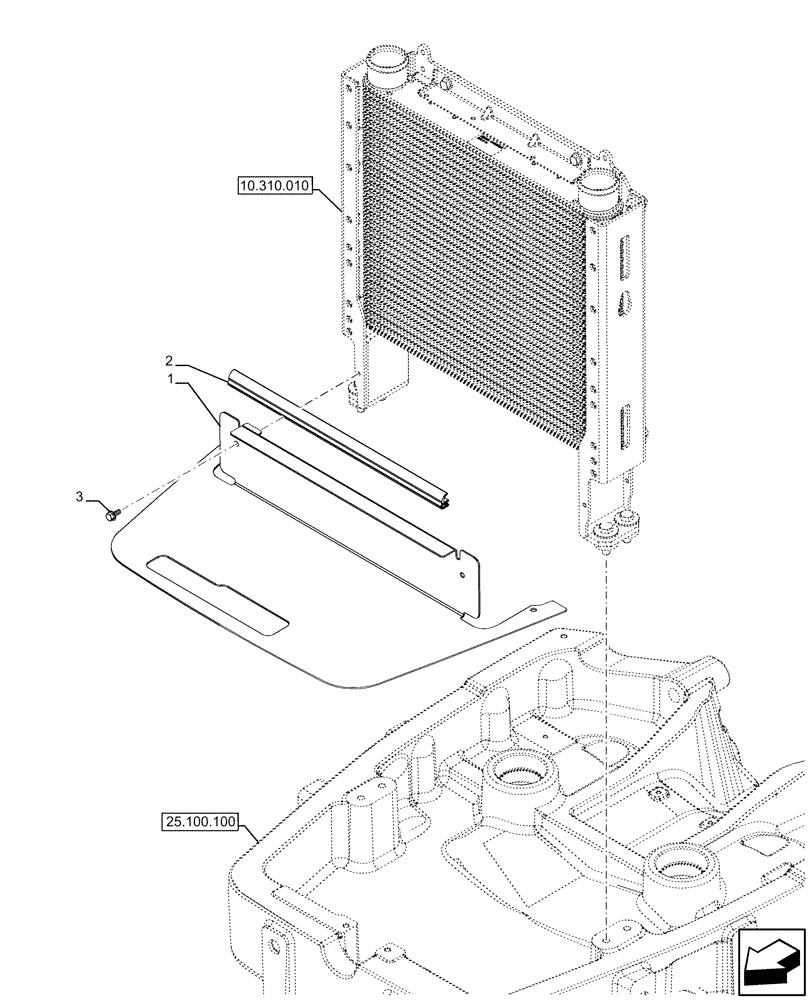 10.310.010

2
1

3

25.100.100