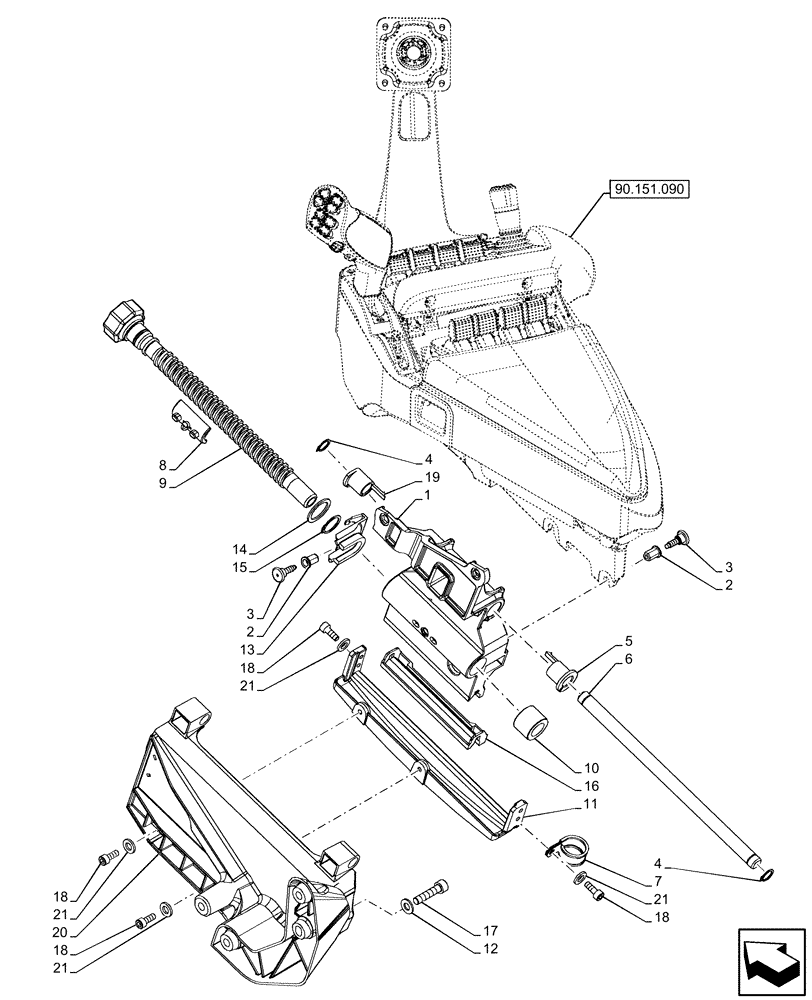 90.151.090

8
9
4
19
1
14
15
3
2
13
18
21
3
2
5
6
10
16
11
4
7
21
18
18
21
20
18
21
17
12