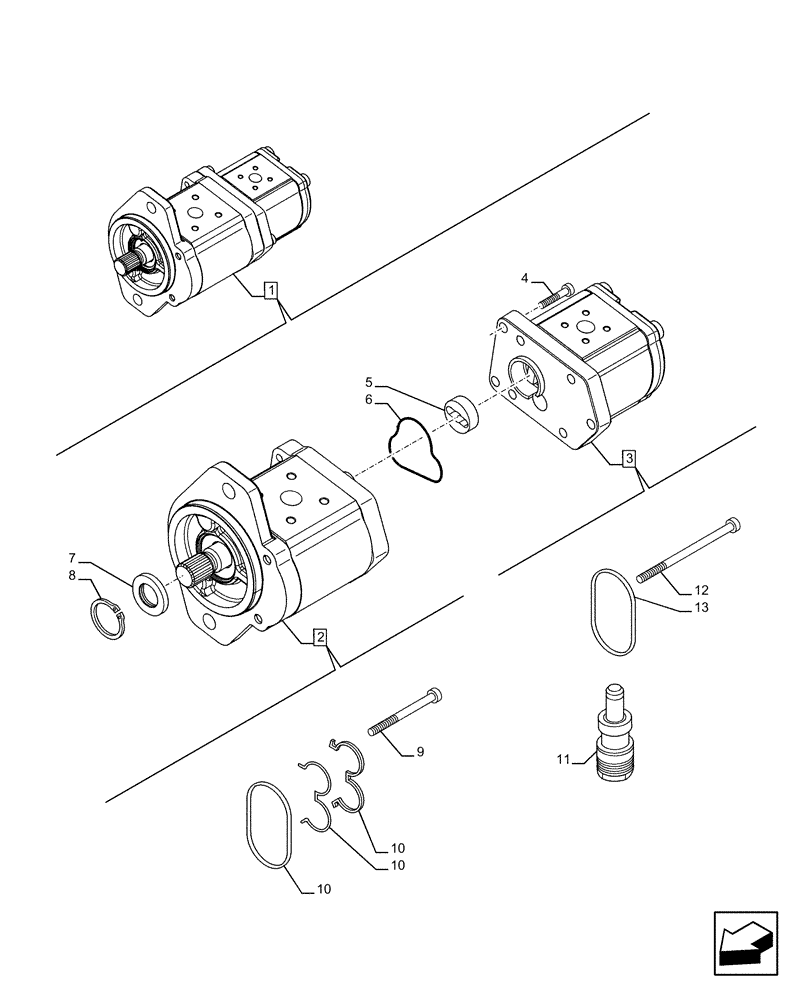 1
4
5
6
3
7
8
2
12
13
9
11
10
10
10