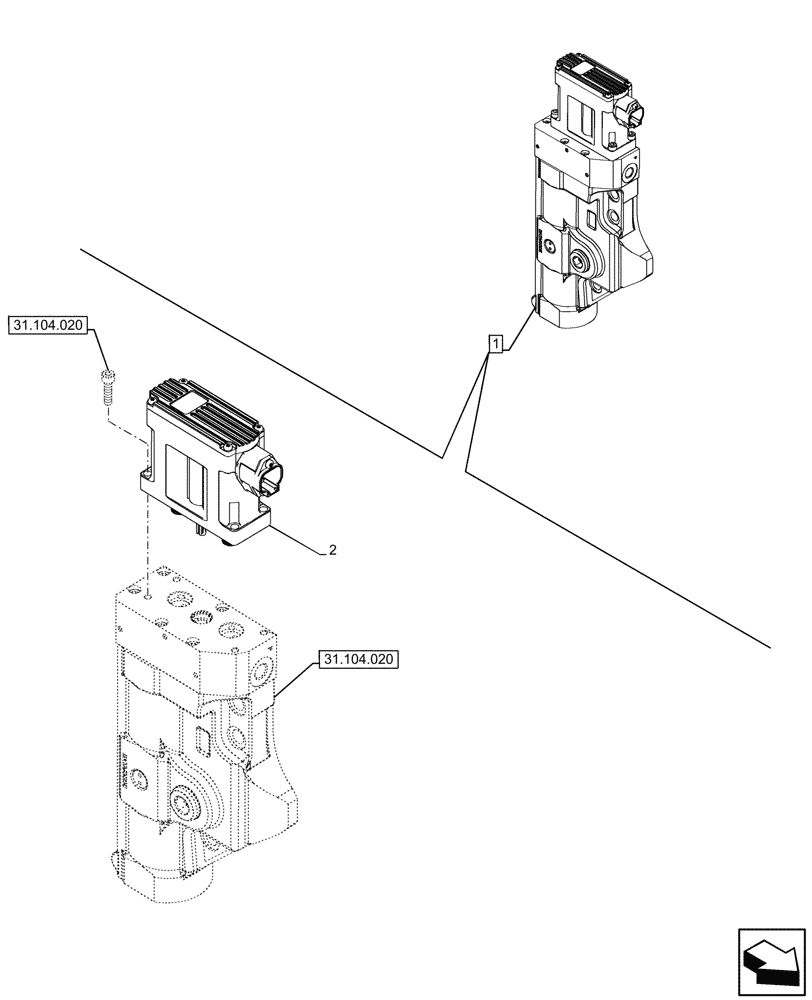 31.104.020

1

2

31.104.020