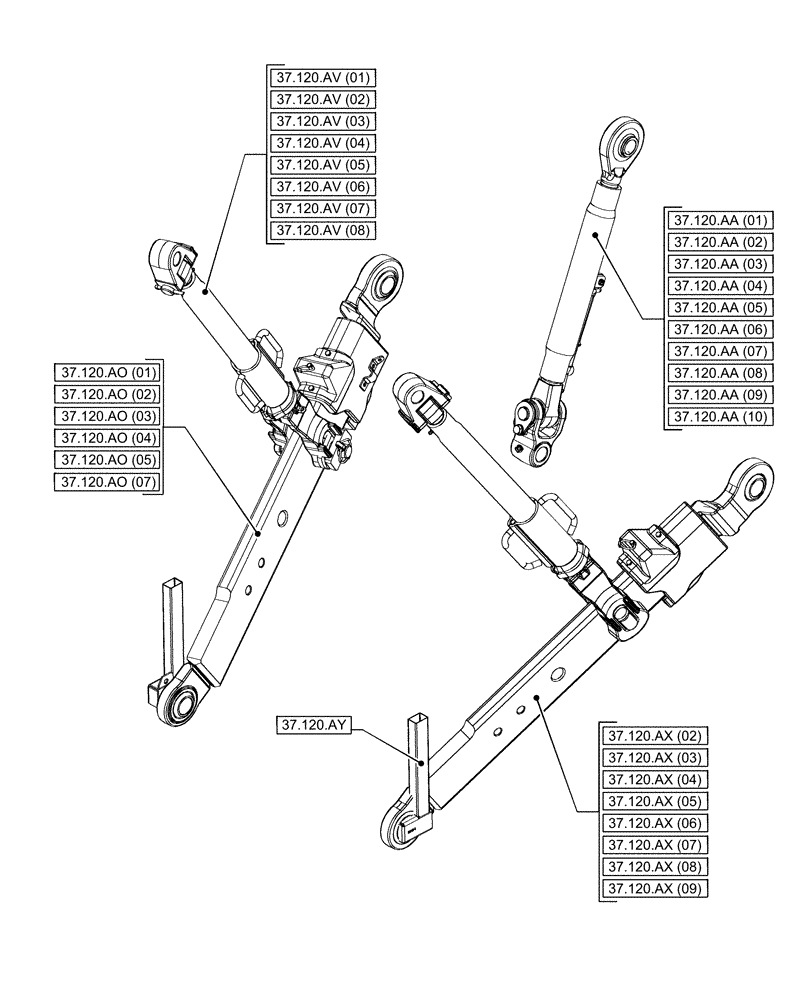 37.120.AV (01)
37.120.AV (02)
37.120.AV (03)
37.120.AV (04)
37.120.AV (05)
37.120.AV (06)
37.120.AV (07)
37.120.AV (08)

37.120.AA (01)
37.120.AA (02)
37.120.AA (03)
37.120.AA (04)
37.120.AA (05)
37.120.AA (06)
37.120.AA (07)
37.120.AA (08)
37.120.AA (09)
37.120.AA (10)

37.120.AO (01)
37.120.AO (02)
37.120.AO (03)
37.120.AO (04)
37.120.AO (05)
37.120.AO (07)

37.120.AY

37.120.AX (02)
37.120.AX (03)
37.120.AX (04)
37.120.AX (05)
37.120.AX (06)
37.120.AX (07)
37.120.AX (08)
37.120.AX (09)