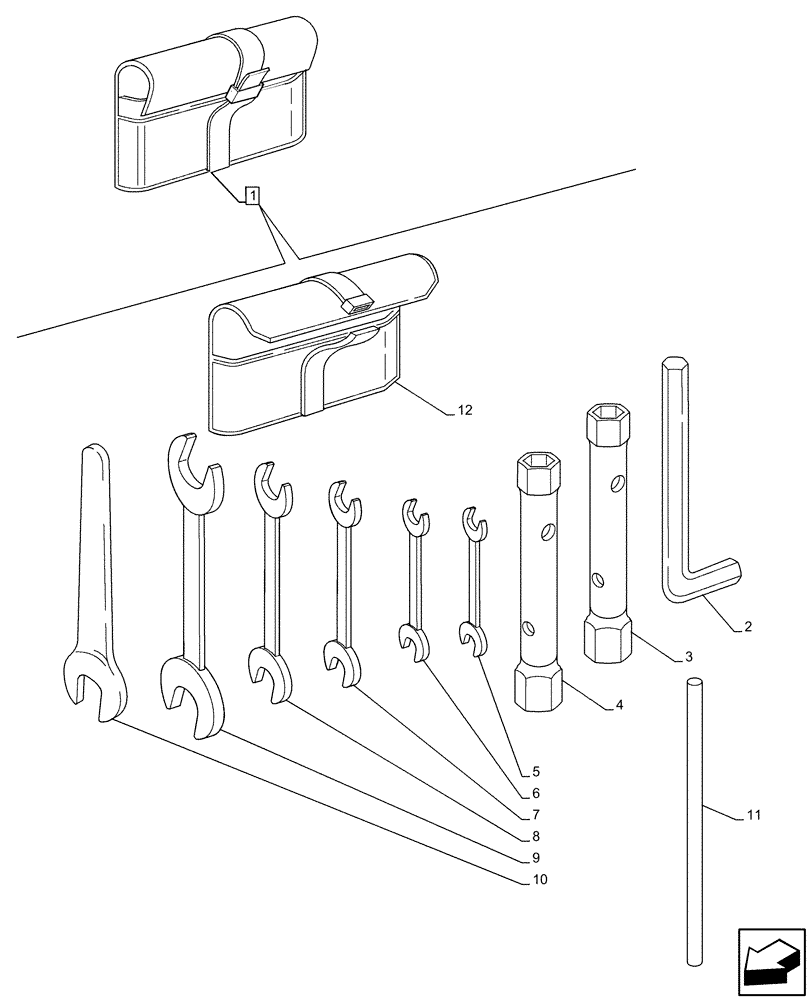 1
12
2
3
4
5
6
7
8
9
10
11