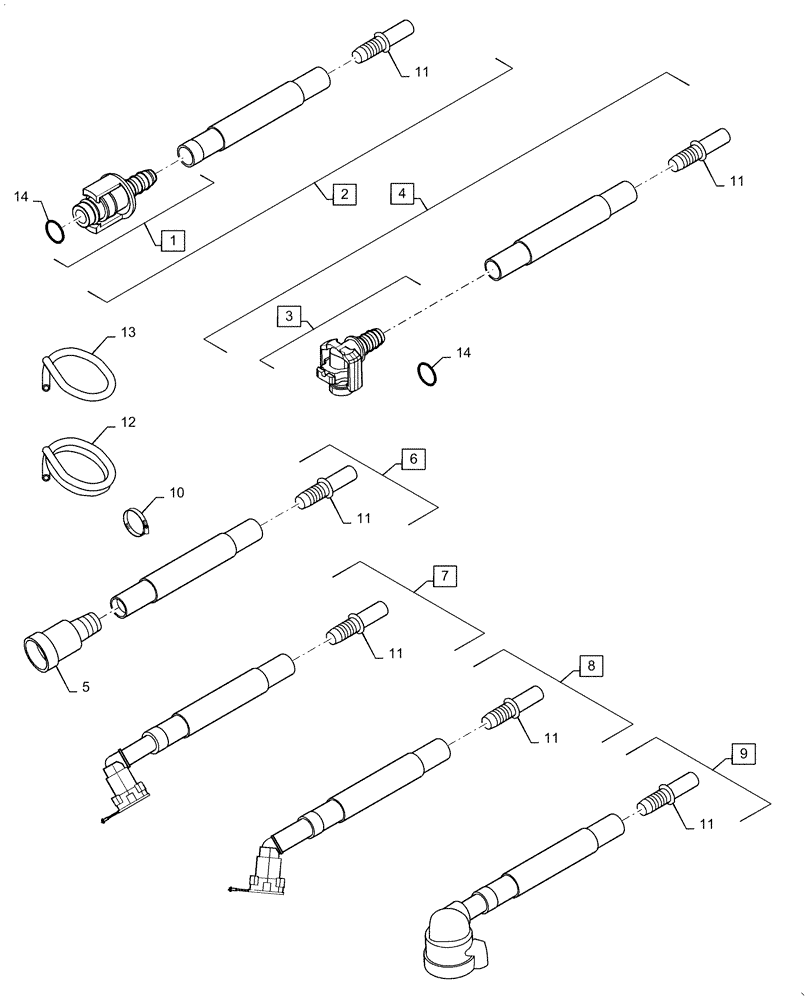 11
14
1
2
4
11
3
14
13
12
10
6
11
5
7
11
8
11
9
11