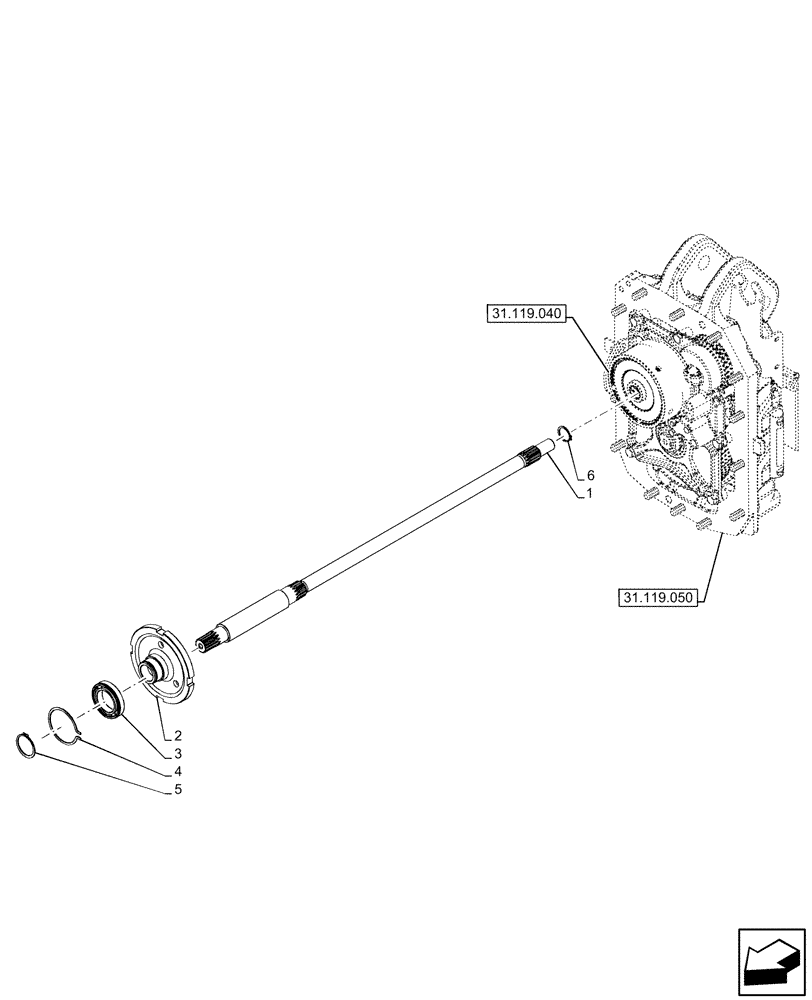 31.119.040

6

1

31.119.050

2

3

4

5