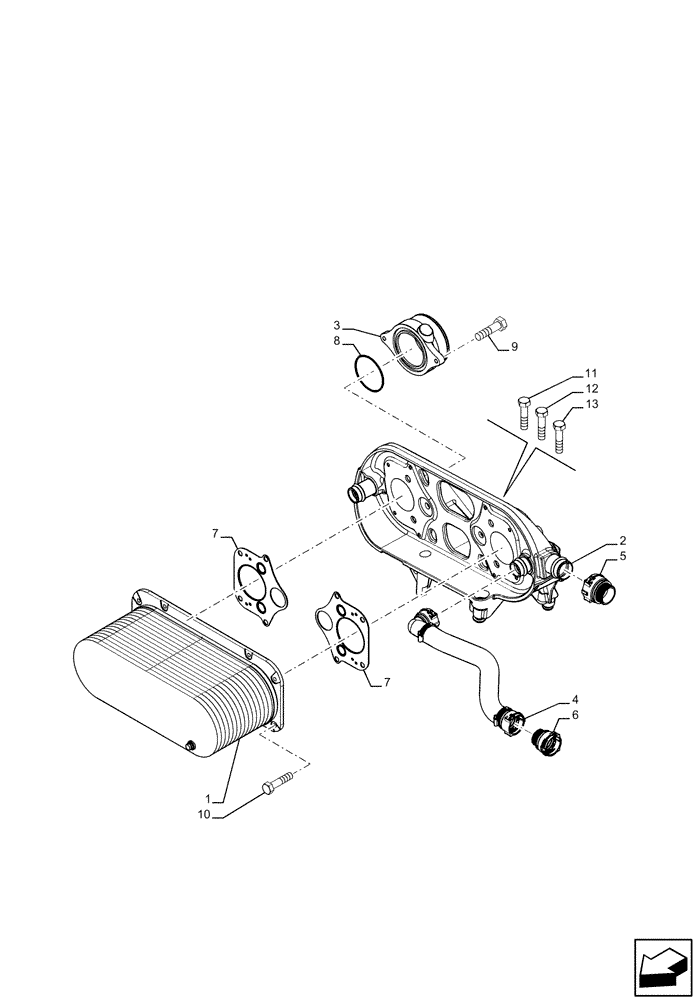 3
8
9
11
12
13
2
5
7
7
4
6
1
10