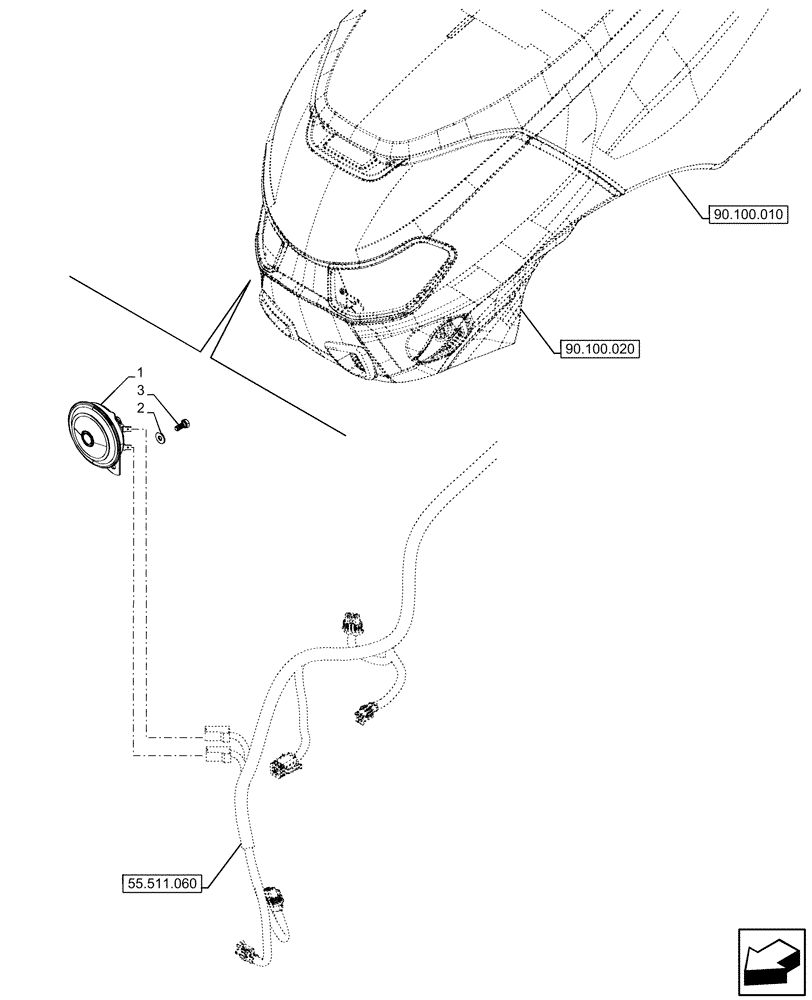 90.100.010

90.100.020

1
3
2

55.511.060