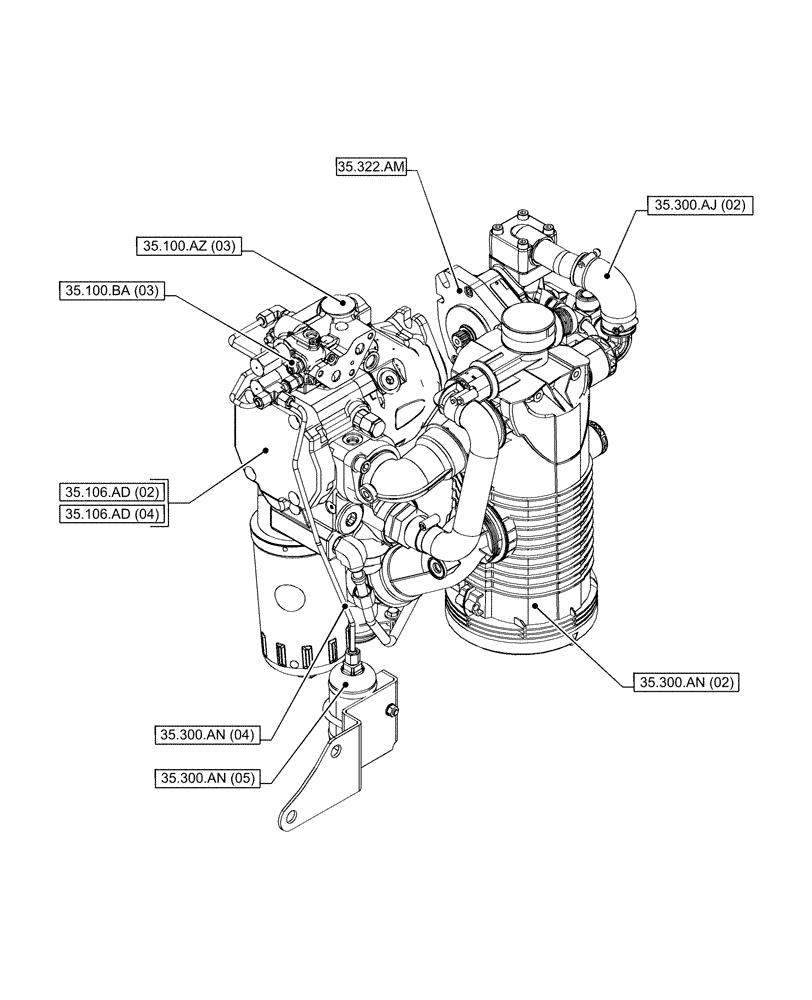 35.322.AM

35.300.AJ (02)

35.100.AZ (03)

35.100.BA (03)

35.106.AD (02)

35.106.AD (04)

35.300.AN (02)

35.300.AN (04)

35.300.AN (05)