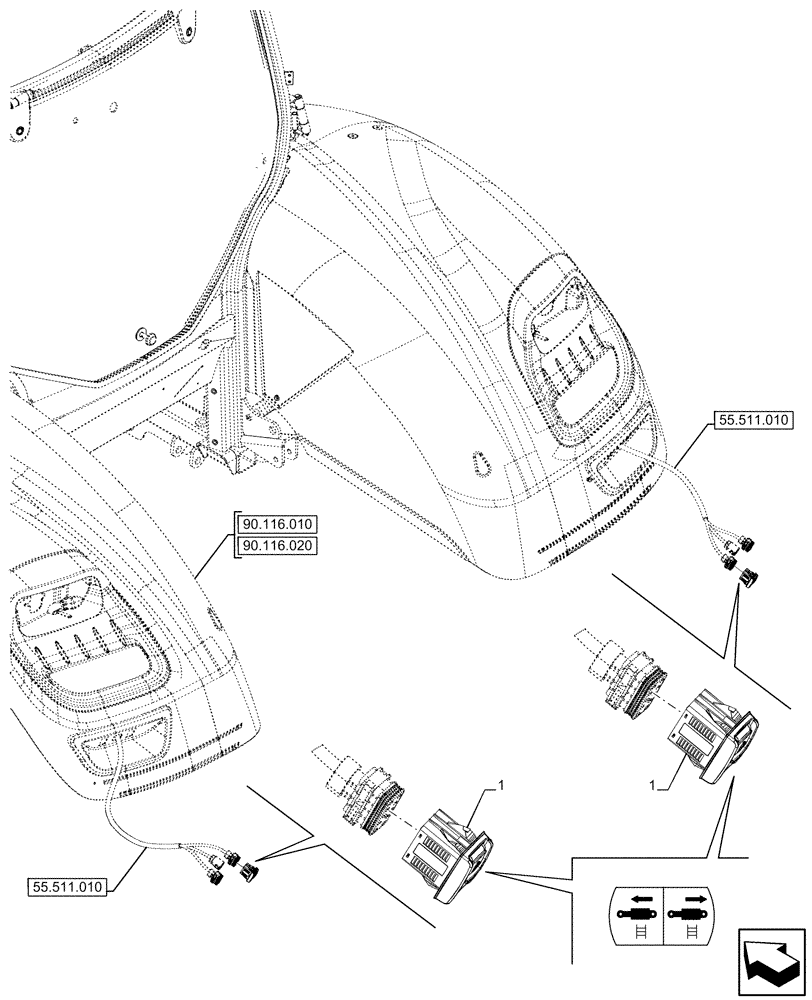 55.511.010

90.116.010
90.116.020

1

1

55.511.010