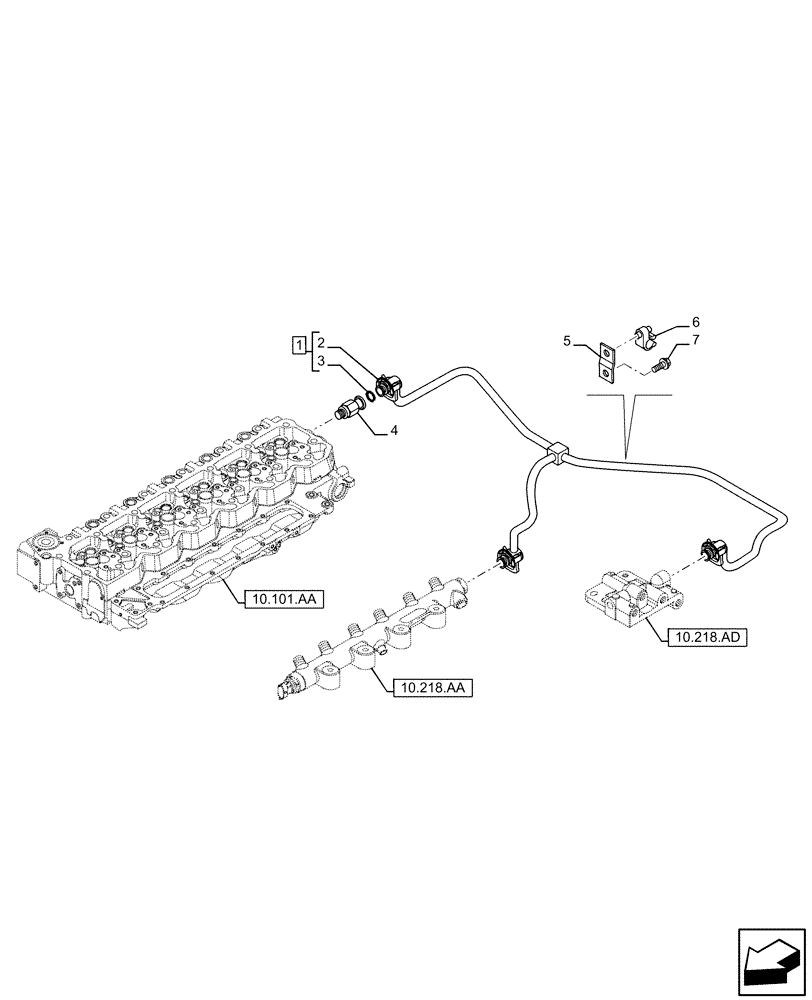 1
2
3
4
5
6
7
10.101.AA
10.218.AA
10.218.AD