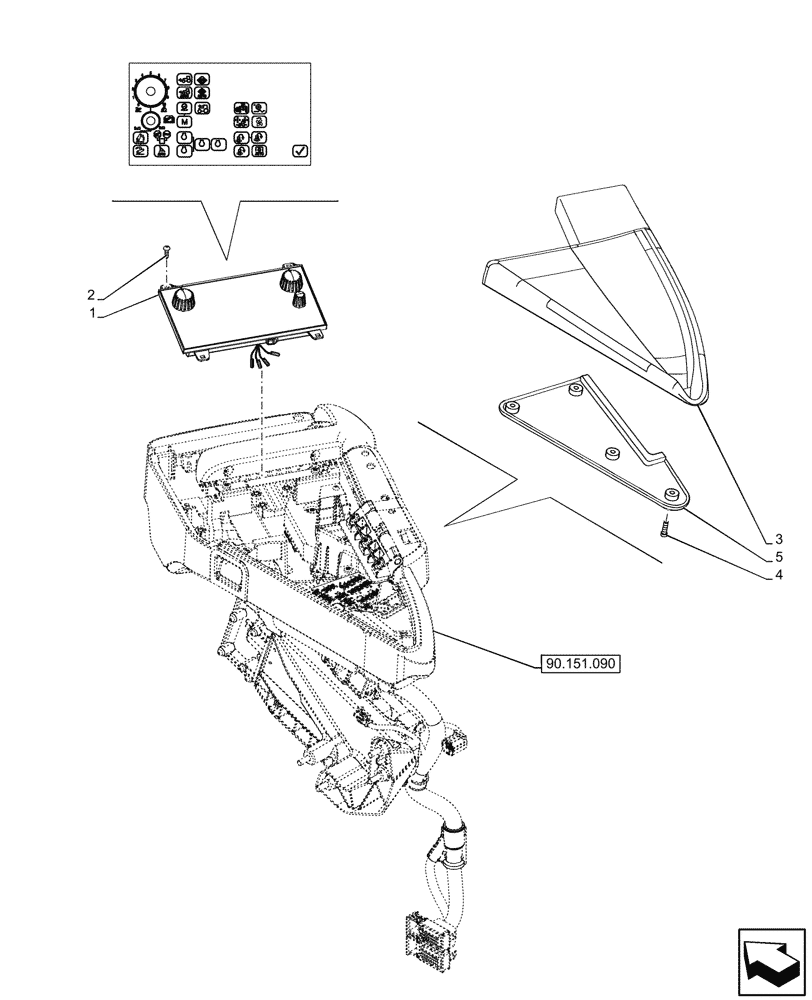 M

2
1

3
5
4

90.151.090