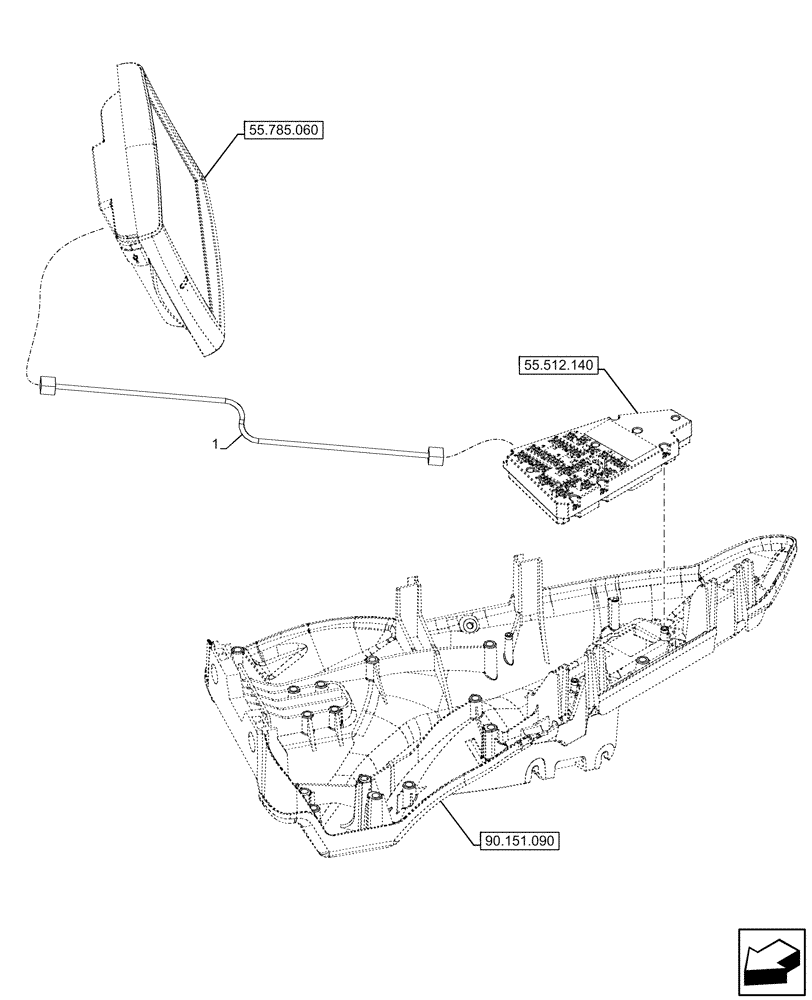 55.785.060

55.512.140

1

90.151.090