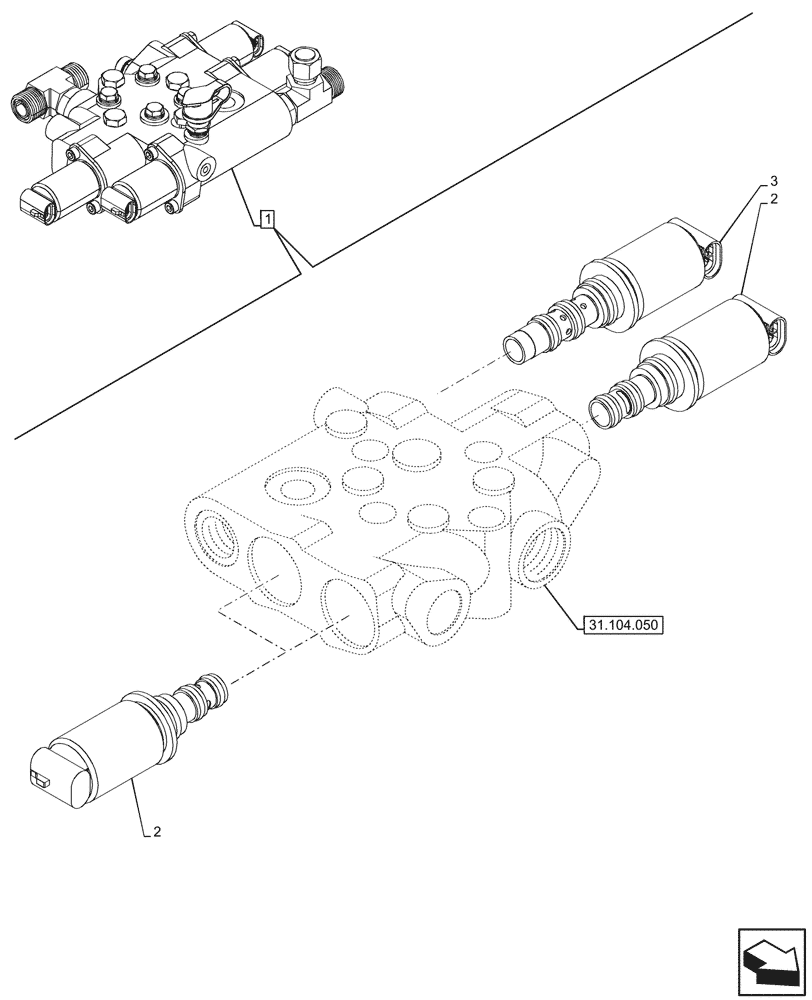 1
3
2
31.104.050
2