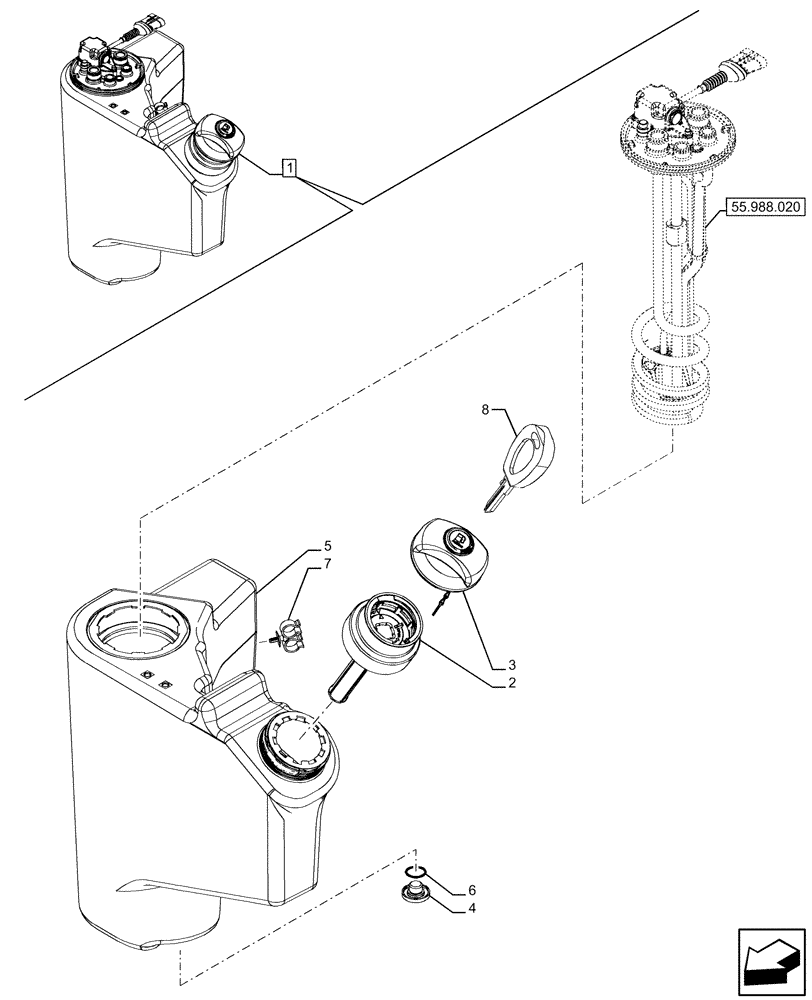 1
55.988.020
8
5
7
3
2
6
4