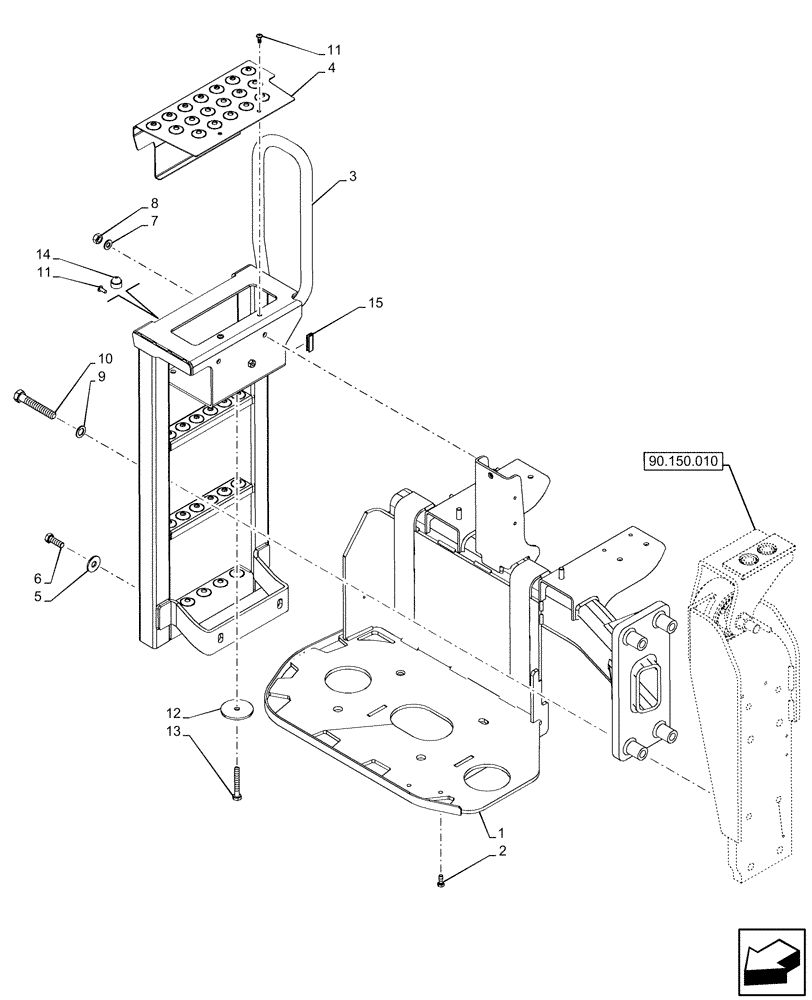 11
4
3
8
7
14
11
15
10
9
90.150.010
6
5
12
13
1
2