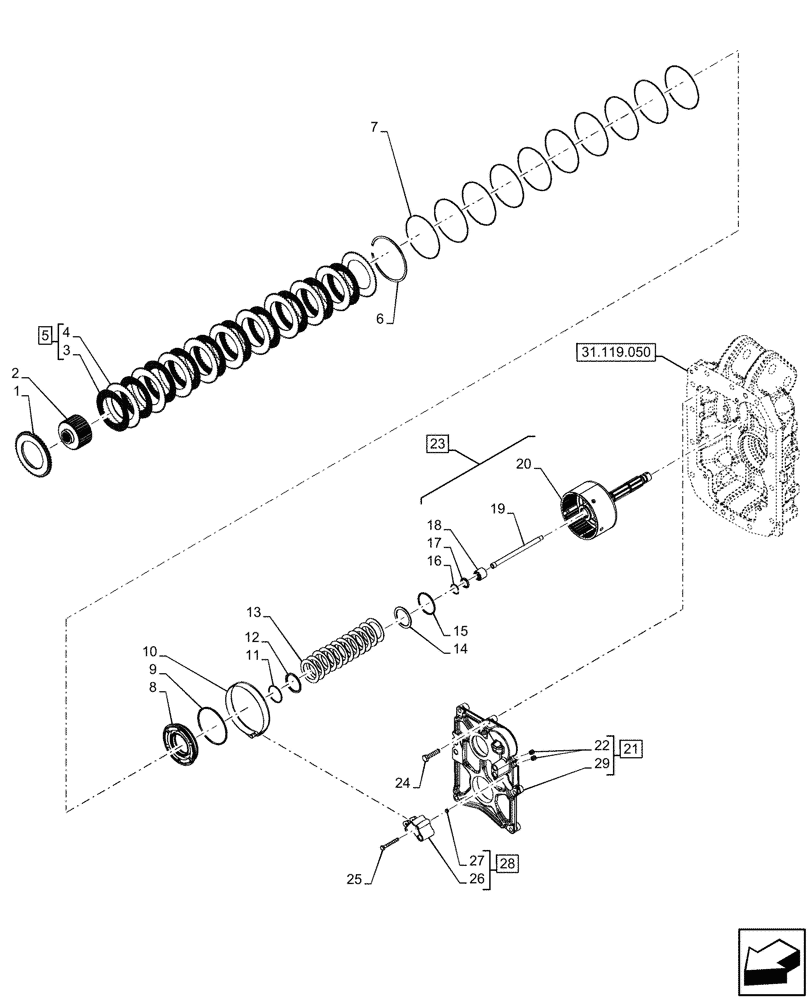 7
6
5
4
3
2
1
31.119.050
23
20
19
18
17
16
15
14
13
12
11
10
9
8
22
21
29
24
27
28
26
25