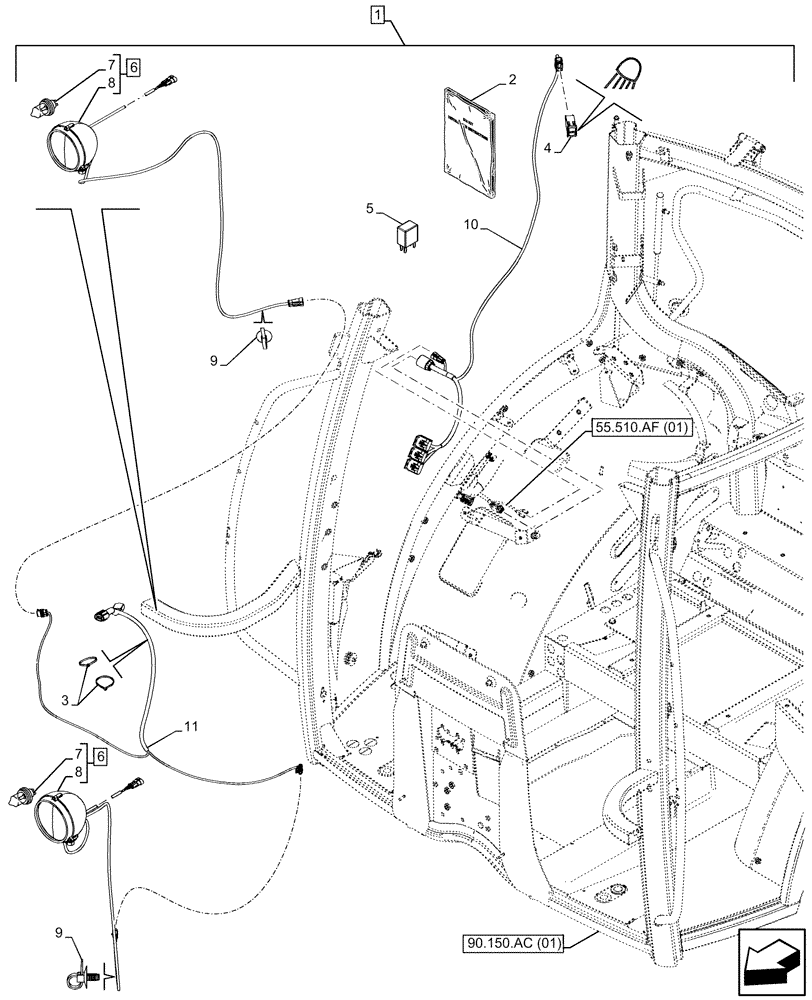 1
7
8
6
2
4
5
10
9
55.510.AF (01)
3
11
7
8
6
9
90.150.AC (01)