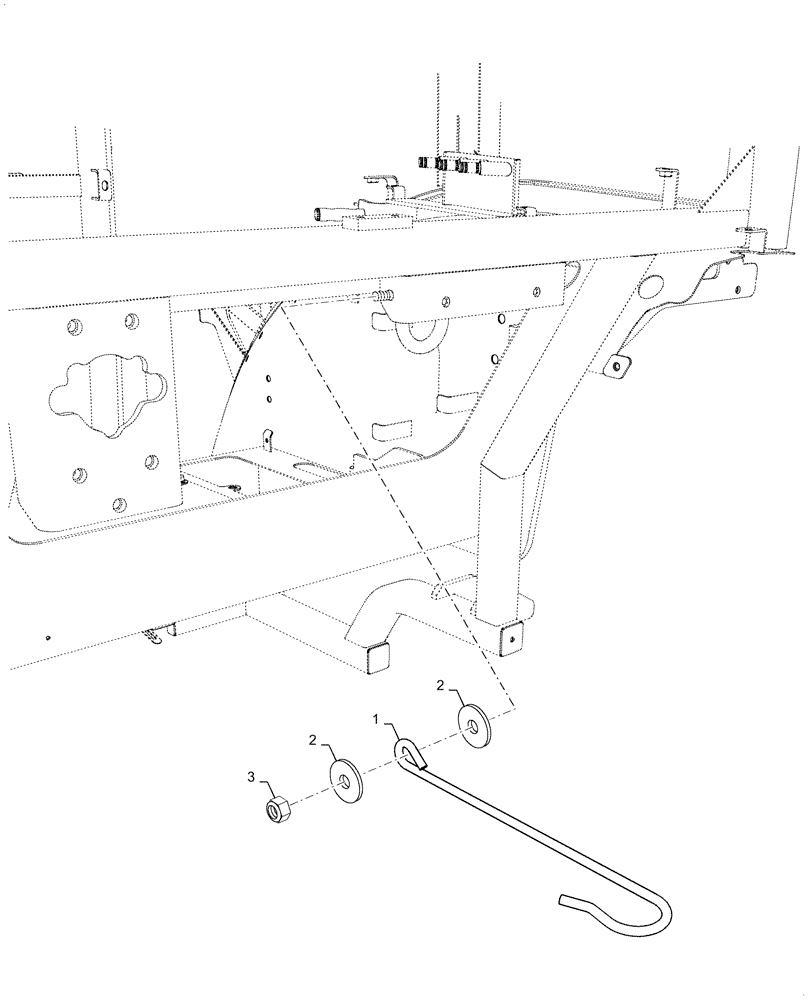 2
1
2
3