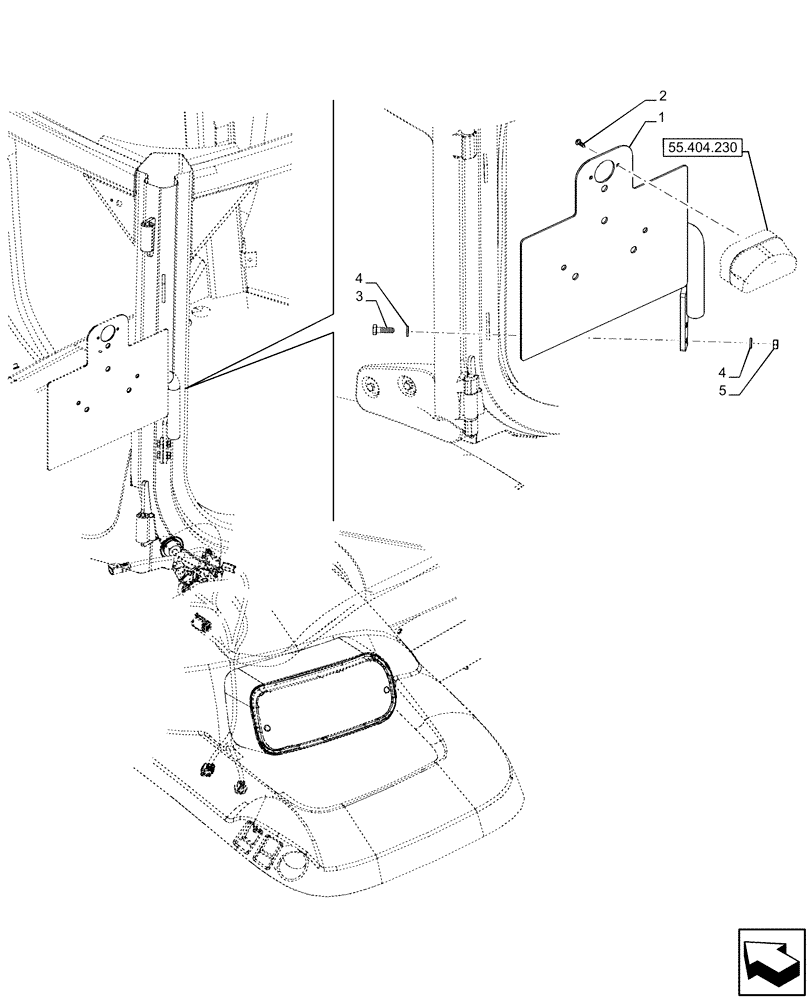 2
1
55.404.230
4
3
4
5